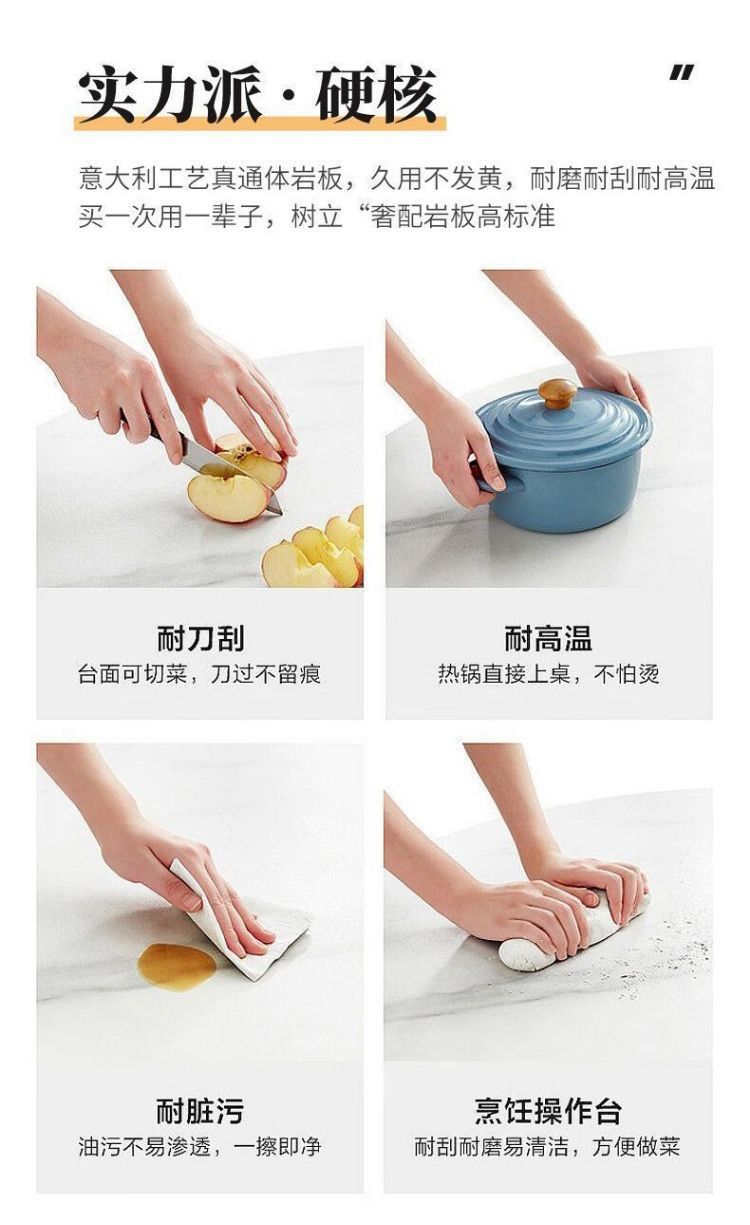 实力派·硬核

"

意大利工艺真通体岩板，久用不发黄，耐磨耐刮耐高温
买一次用一辈子，树立“奢配岩板高标准

耐刀刮
台面可切菜，刀过不留痕

耐高温
热锅直接上桌，不怕烫

耐脏污
油污不易渗透，一擦即净

烹饪操作台
耐刮耐磨易清洁，方便做菜