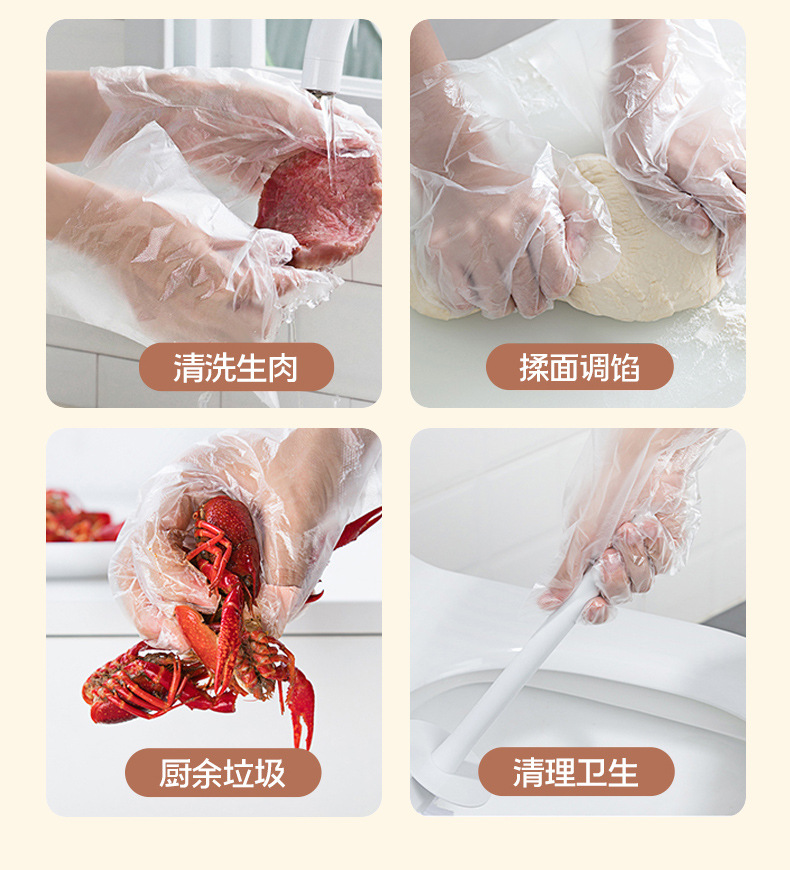 清洗生肉

揉面调馅

厨余垃圾

清理卫生