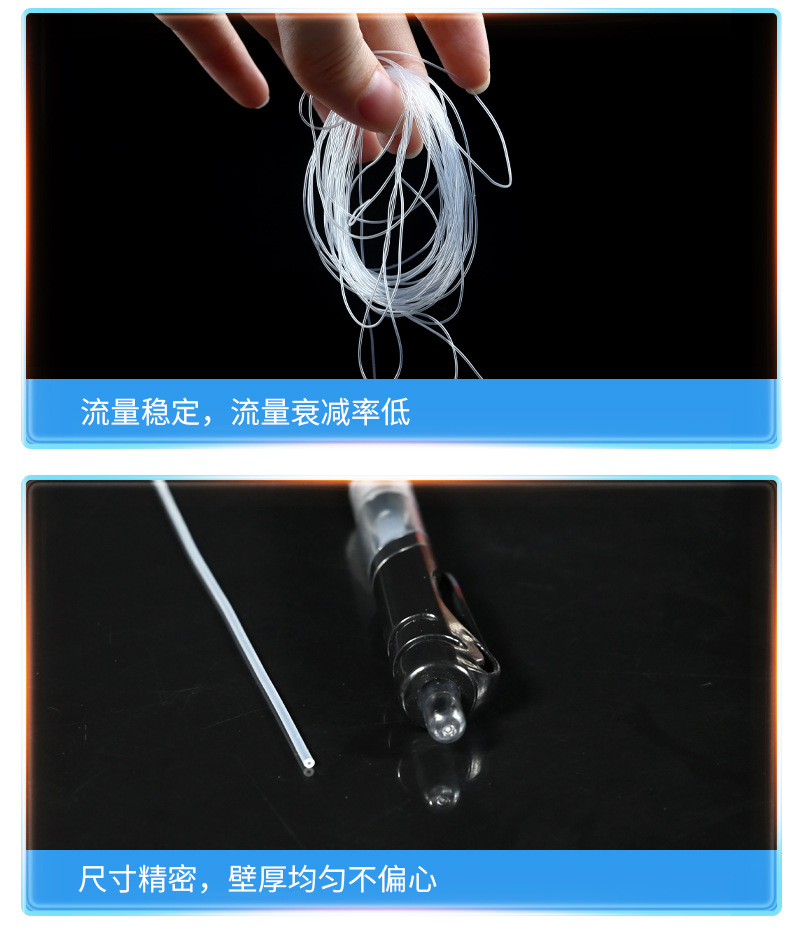 流量稳定，流量衰减率低

尺寸精密，壁厚均匀不偏心