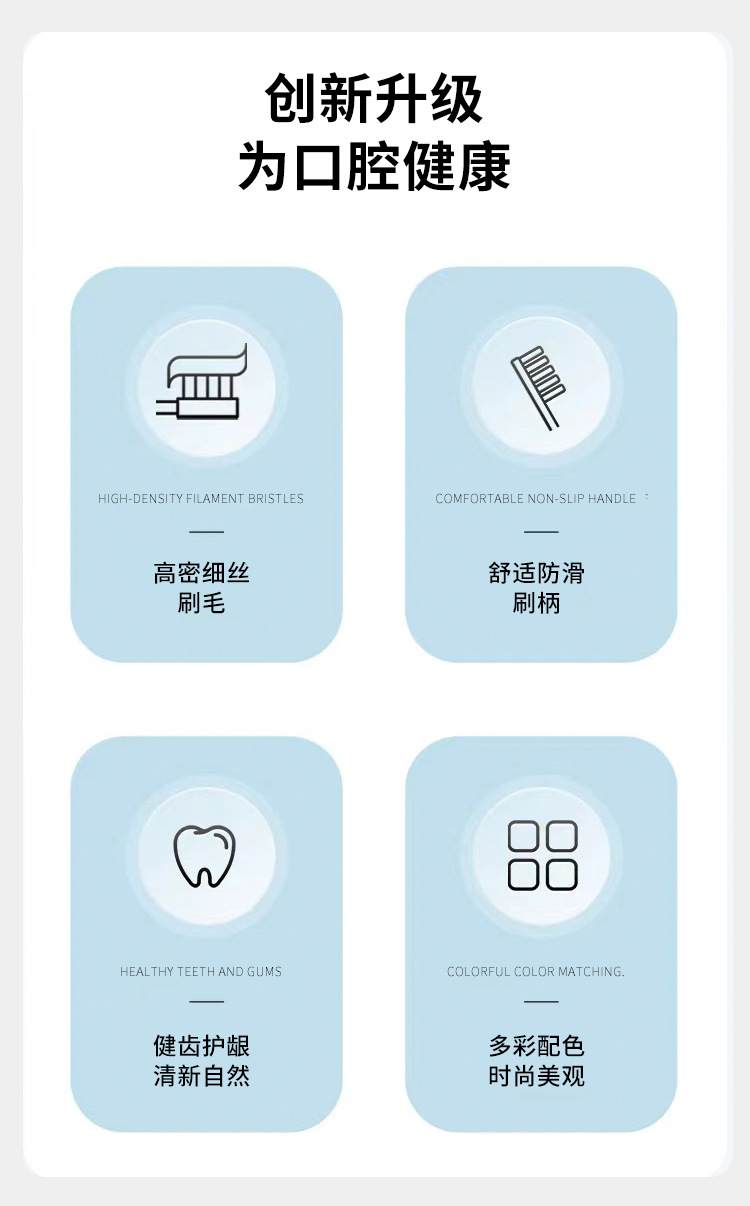 创新升级
为口腔健康

HIGH-DENSITY FILAMENT BRISTLES

高密细丝
刷毛

COMFORTABLE NON-SLIP HANDLE

舒适防滑
刷柄

HEALTHY TEETH AND GUMS

健齿护龈
清新自然

COLORFUL COLOR MATCHING.

多彩配色
时尚美观