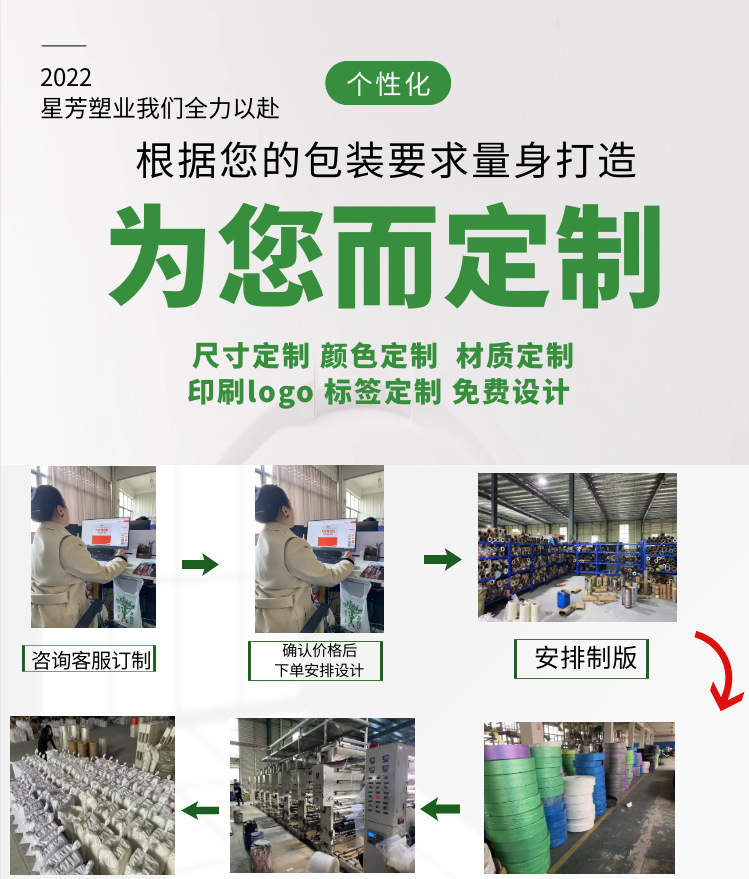 2022
星芳塑业我们全力以赴

个性化

根据您的包装要求量身打造

为您而定制

尺寸定制 颜色定制 材质定制
印刷logo 标签定制 免费设计

咨询客服订制

确认价格后
下单安排设计

安排制版