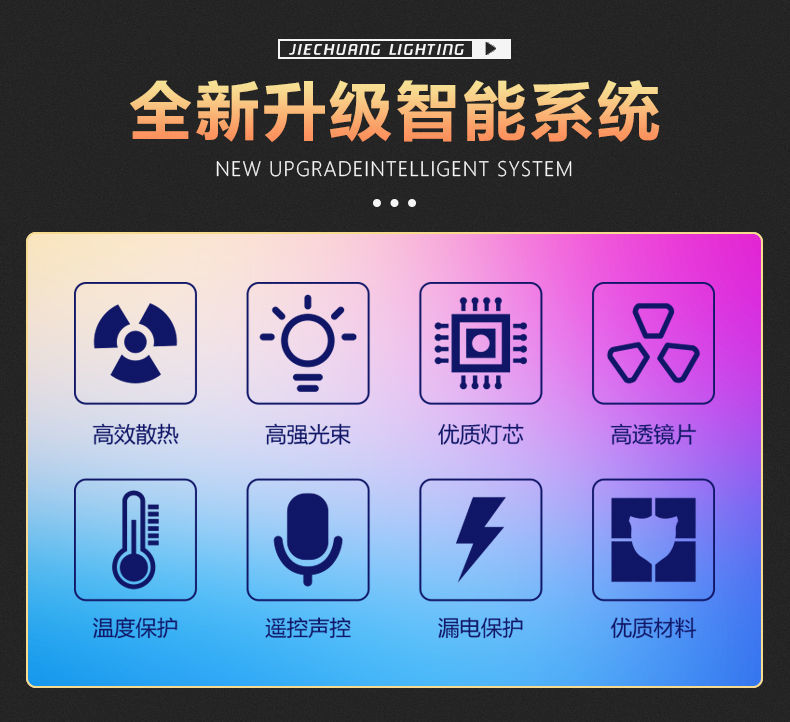 JIECHUANG LIGHTING

全新升级智能系统

NEW UPGRADEINTELLIGENT SYSTEM

高效散热

高强光束

优质灯芯

高透镜片

温度保护

遥控声控

漏电保护

优质材料