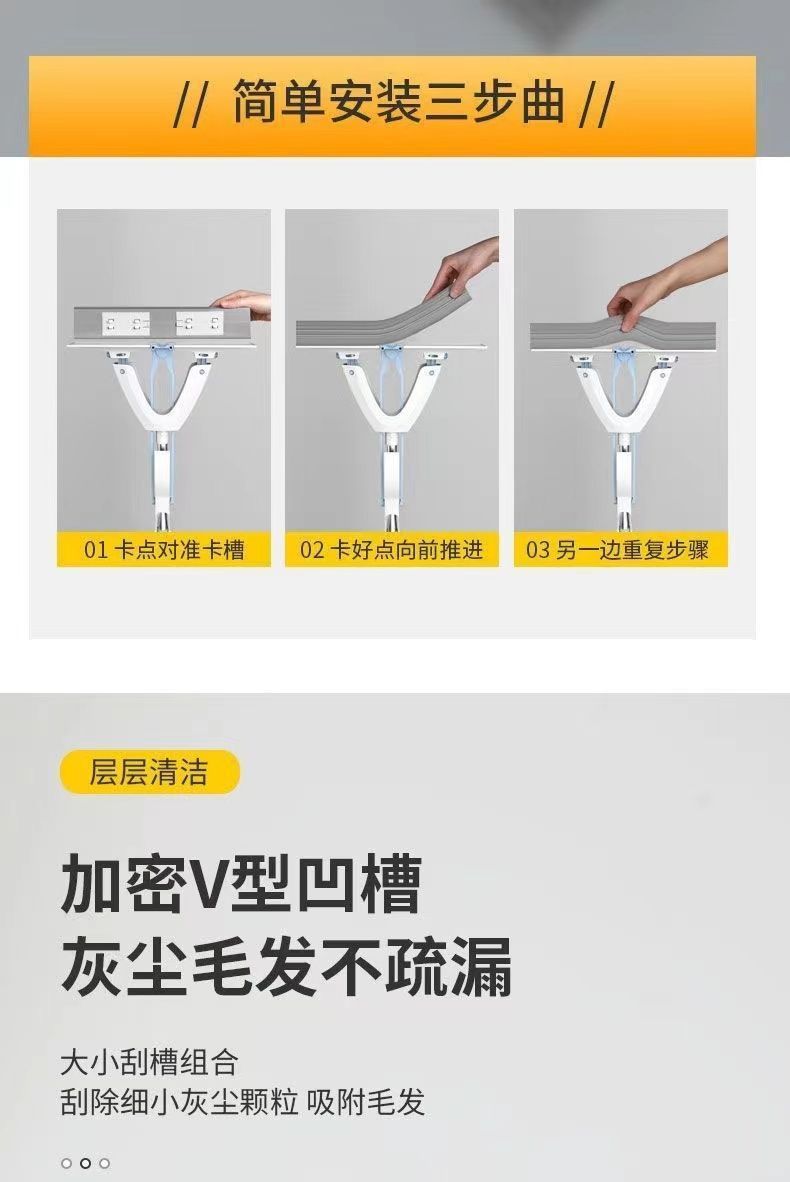 // 简单安装三步曲 //

01 卡点对准卡槽

02 卡好点向前推进

03 另一边重复步骤

层层清洁

加密V型凹槽
灰尘毛发不疏漏

大小刮槽组合
刮除细小灰尘颗粒 吸附毛发