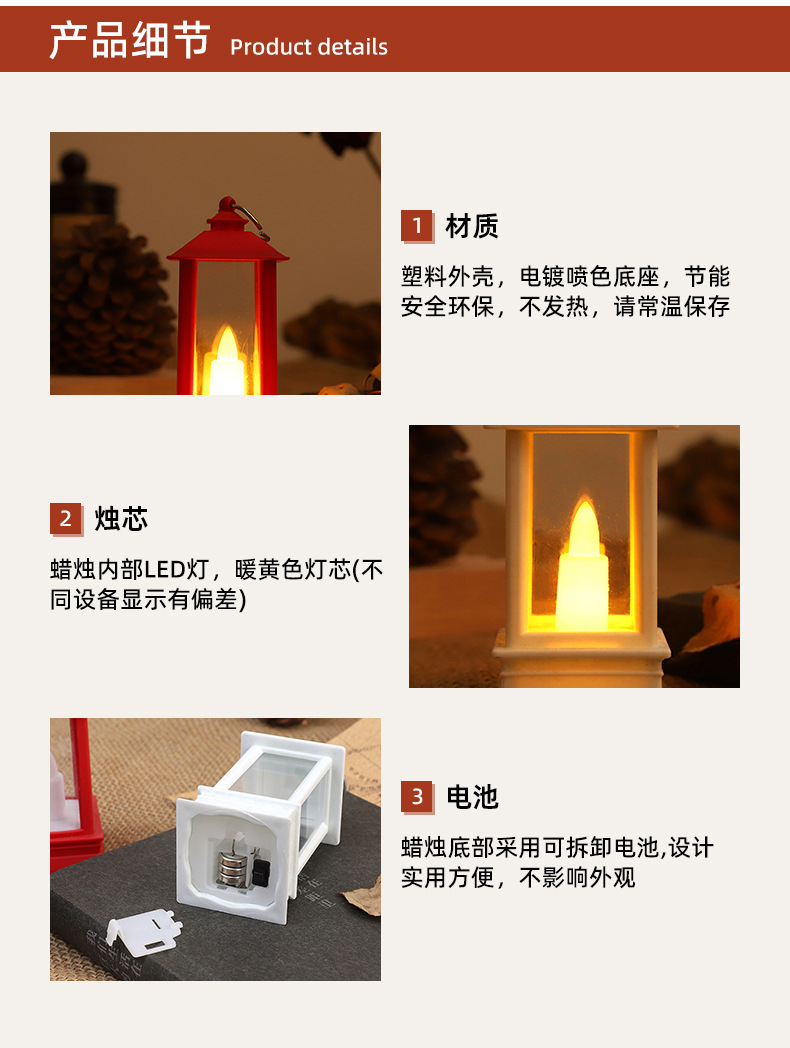 产品细节 Product details

1 材质

塑料外壳，电镀喷色底座，节能安全环保，不发热，请常温保存

2 烛芯

蜡烛内部LED灯，暖黄色灯芯(不同设备显示有偏差)

3 电池

蜡烛底部采用可拆卸电池,设计实用方便，不影响外观