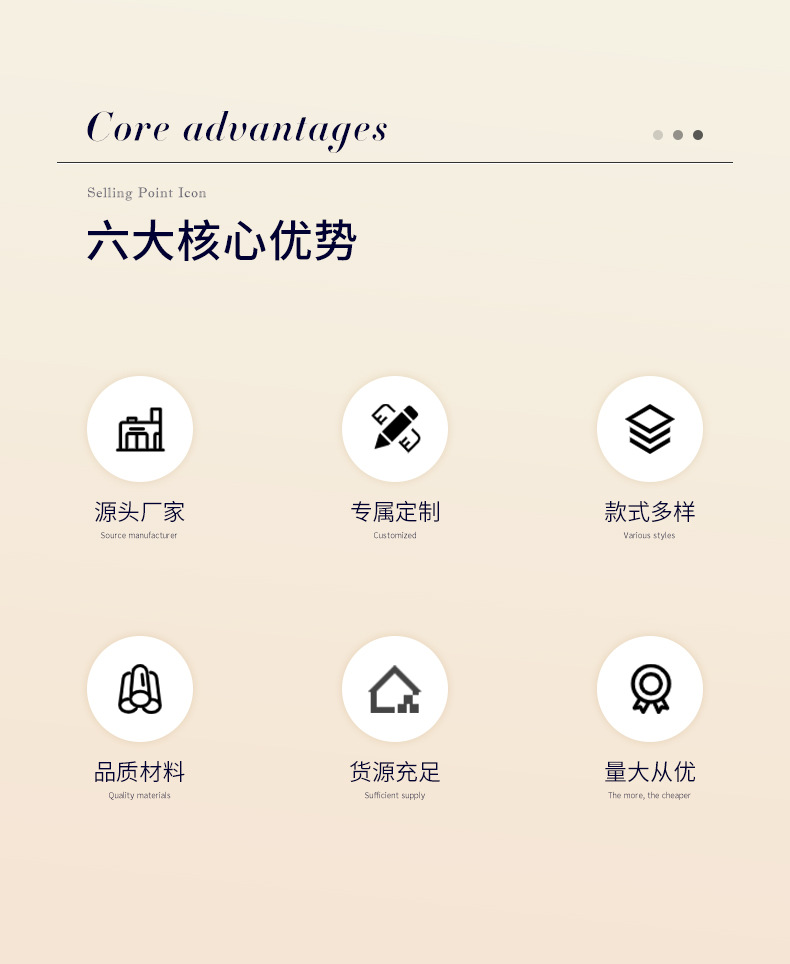 Core advantages

Selling Point Icon

六大核心优势

源头厂家
Source manufacturer

专属定制
Customized

款式多样
Various styles

品质材料
Quality materials

货源充足
Sufficient supply

量大从优
The more, the cheaper