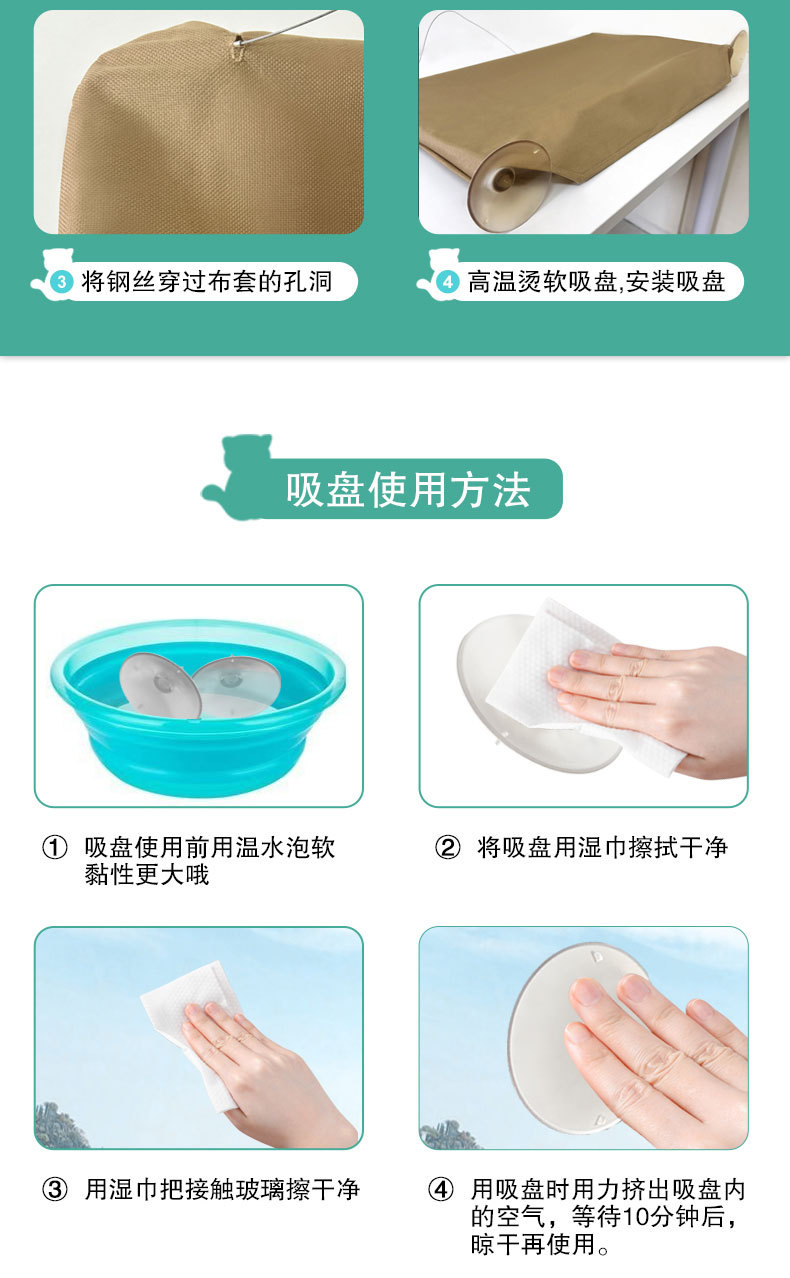 3 将钢丝穿过布套的孔洞

4 高温烫软吸盘,安装吸盘

吸盘使用方法

① 吸盘使用前用温水泡软黏性更大哦

② 将吸盘用湿巾擦拭干净

③ 用湿巾把接触玻璃擦干净

④ 用吸盘时用力挤出吸盘内的空气，等待10分钟后，晾干再使用。