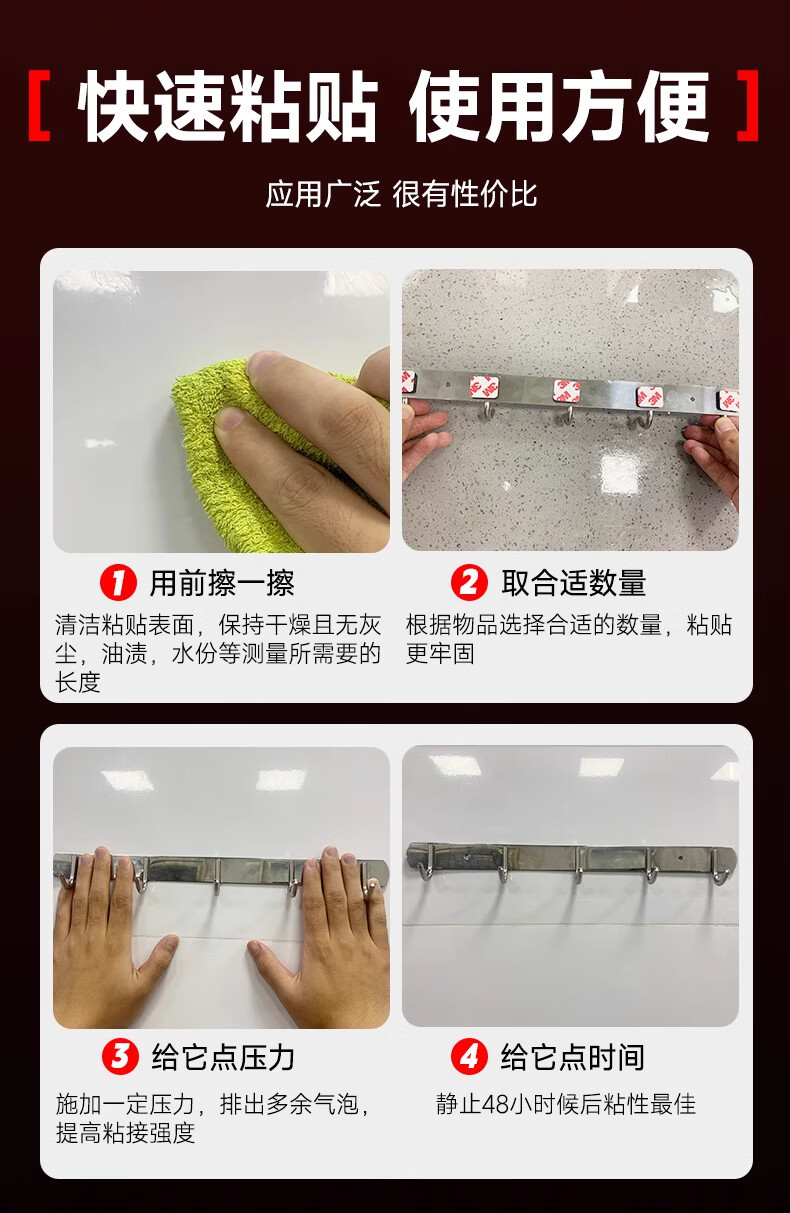 【 快速粘贴 使用方便 】

应用广泛 很有性价比

3M 3M 3M 3M 3M

1 用前擦一擦

清洁粘贴表面，保持干燥且无灰尘，油渍，水份等测量所需要的长度

2 取合适数量

根据物品选择合适的数量，粘贴更牢固

3 给它点压力

施加一定压力，排出多余气泡，提高粘接强度

4 给它点时间

静止48小时候后粘性最佳