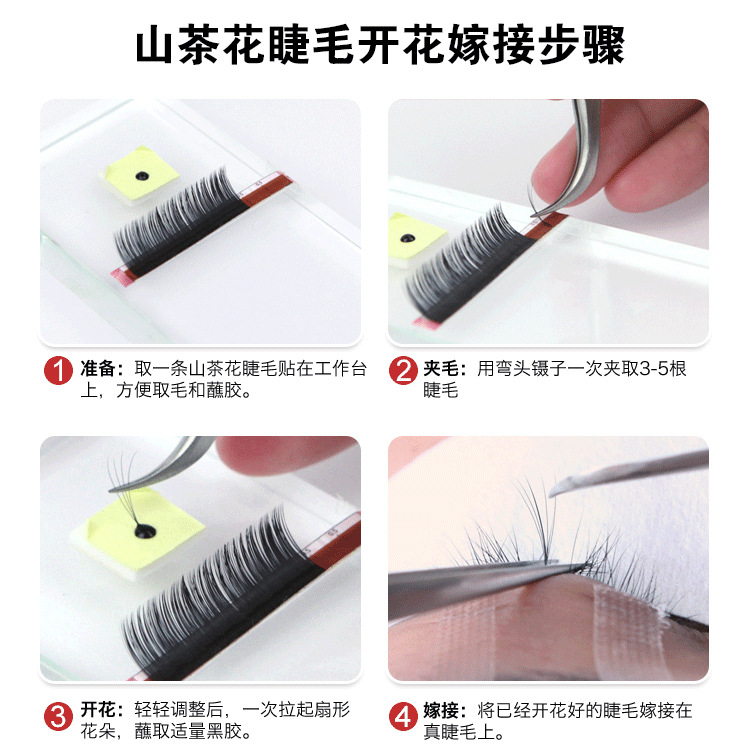 山茶花睫毛开花嫁接步骤

1 准备：取一条山茶花睫毛贴在工作台上，方便取毛和蘸胶。

2 夹毛：用弯头镊子一次夹取3-5根睫毛

3 开花：轻轻调整后，一次拉起扇形花朵，蘸取适量黑胶。

4 嫁接：将已经开花好的睫毛嫁接在真睫毛上。