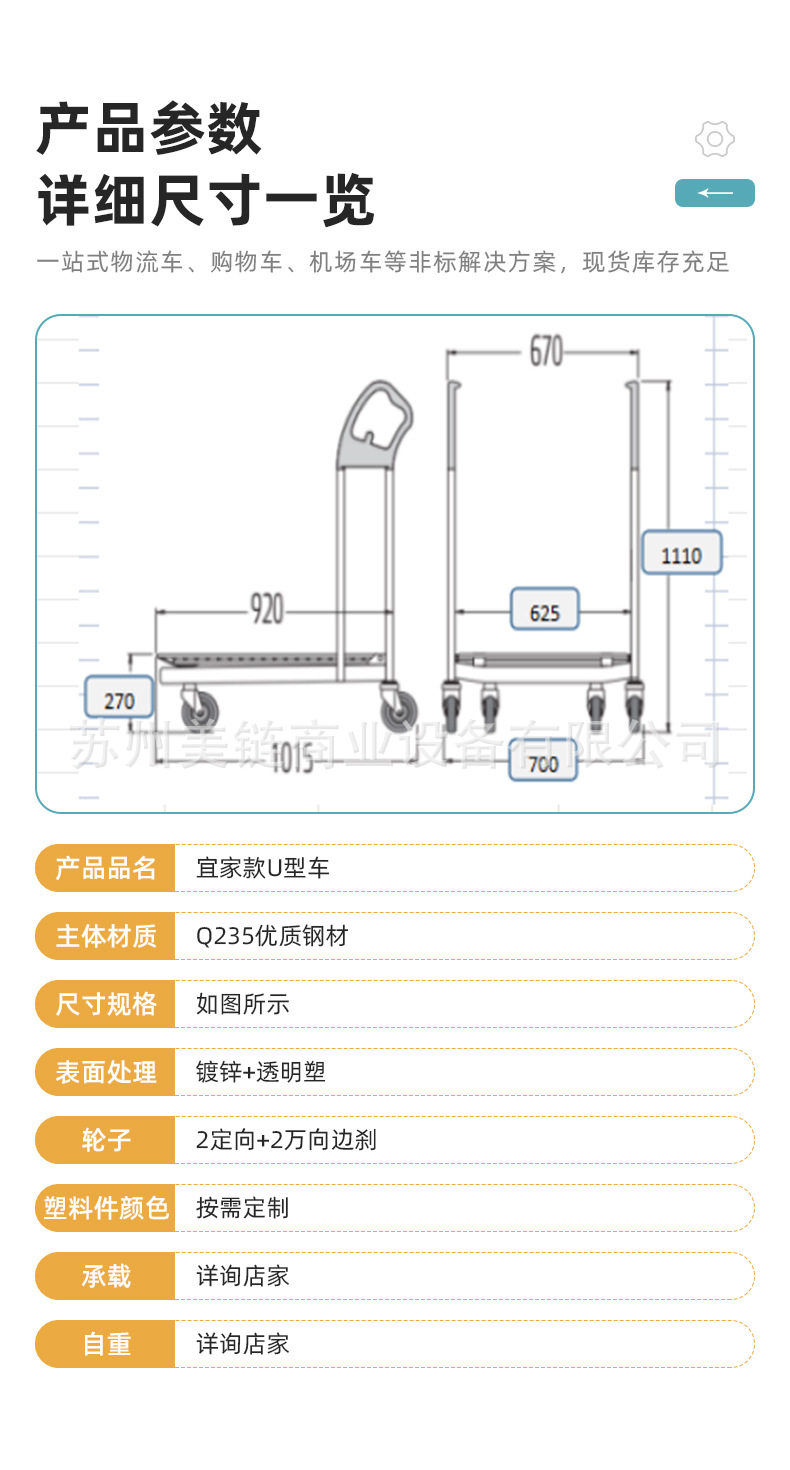 产品参数
详细尺寸一览

一站式物流车、购物车、机场车等非标解决方案，现货库存充足

670
1110
920
625
270
1015
700
苏州美链商业设备有限公司

| 产品品名 | 宜家款U型车 |
|---|---|
| 主体材质 | Q235优质钢材 |
| 尺寸规格 | 如图所示 |
| 表面处理 | 镀锌+透明塑 |
| 轮子 | 2定向+2万向边刹 |
| 塑料件颜色 | 按需定制 |
| 承载 | 详询店家 |
| 自重 | 详询店家 |