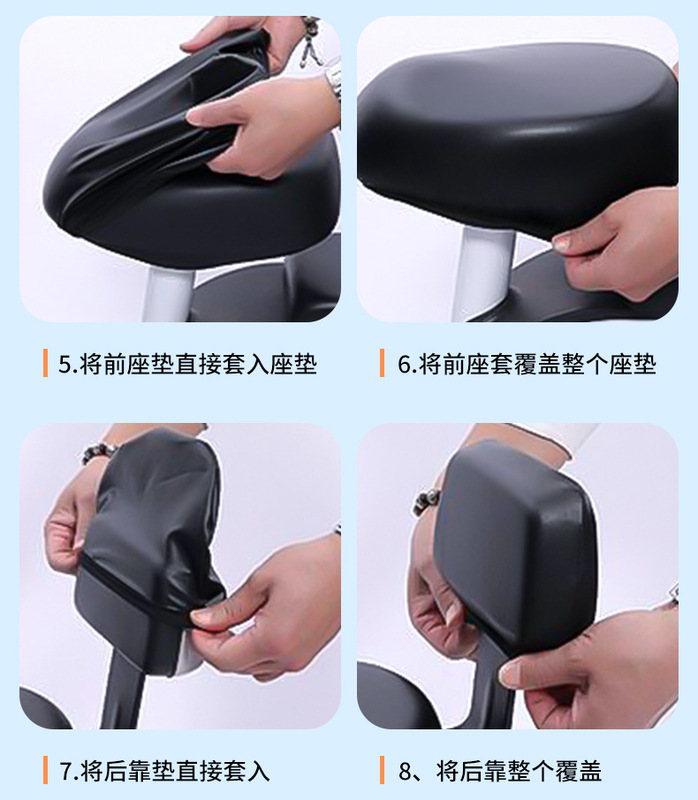 5.将前座垫直接套入座垫

6.将前座套覆盖整个座垫

7.将后靠垫直接套入

8、将后靠整个覆盖