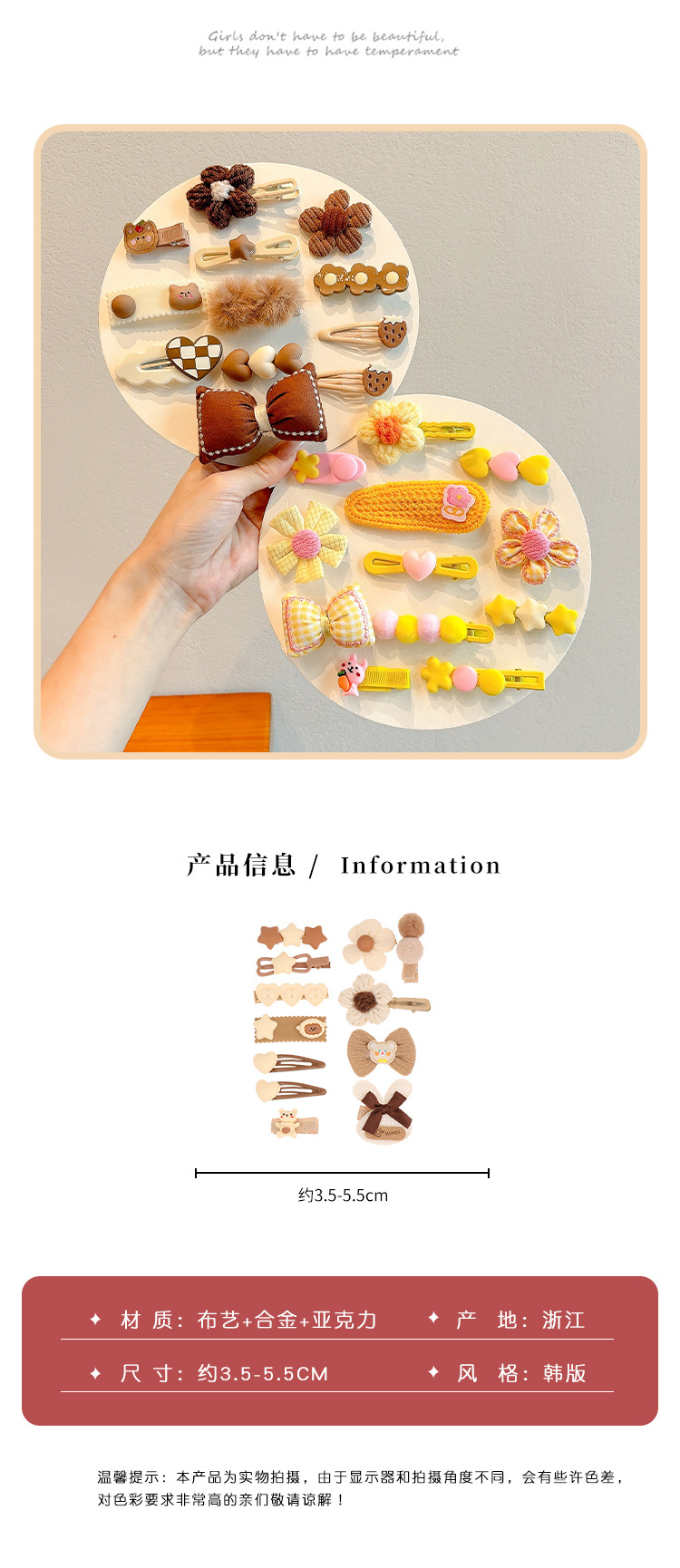 Girls don't have to be beautiful,
but they have to have temperament

产品信息 / Information

约3.5-5.5cm

✦ 材 质：布艺+合金+亚克力 ✦ 产 地：浙江

✦ 尺 寸：约3.5-5.5CM ✦ 风 格：韩版

温馨提示：本产品为实物拍摄，由于显示器和拍摄角度不同，会有些许色差，对色彩要求非常高的亲们敬请谅解！