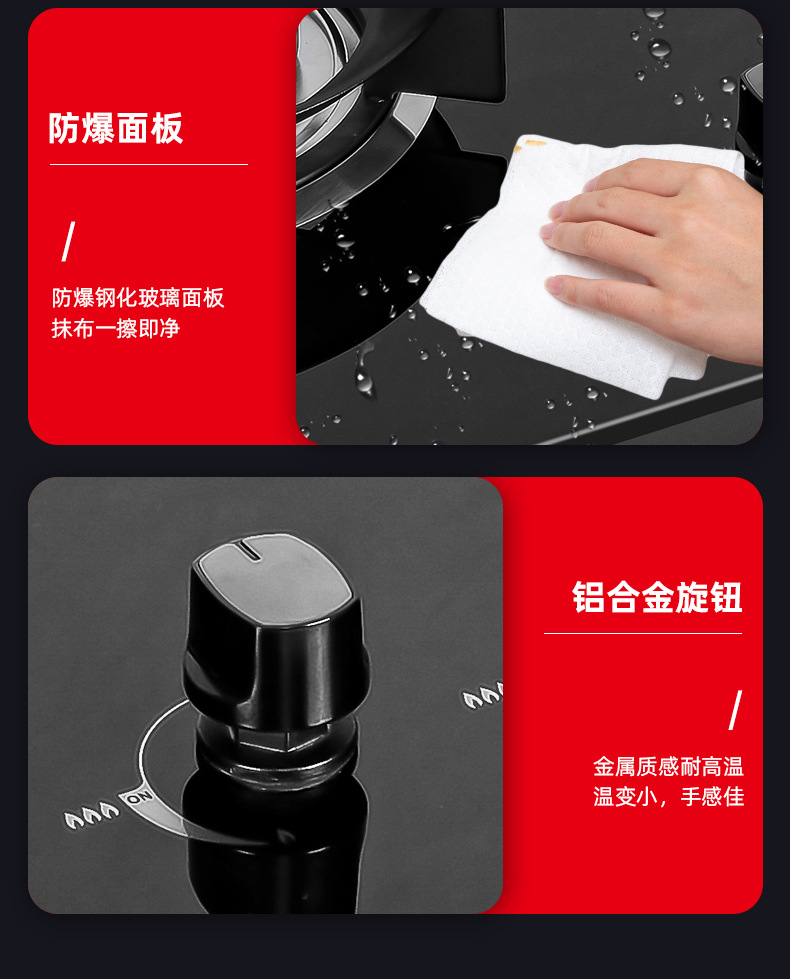 防爆面板

/

防爆钢化玻璃面板
抹布一擦即净

铝合金旋钮

/

金属质感耐高温
温变小，手感佳

ON