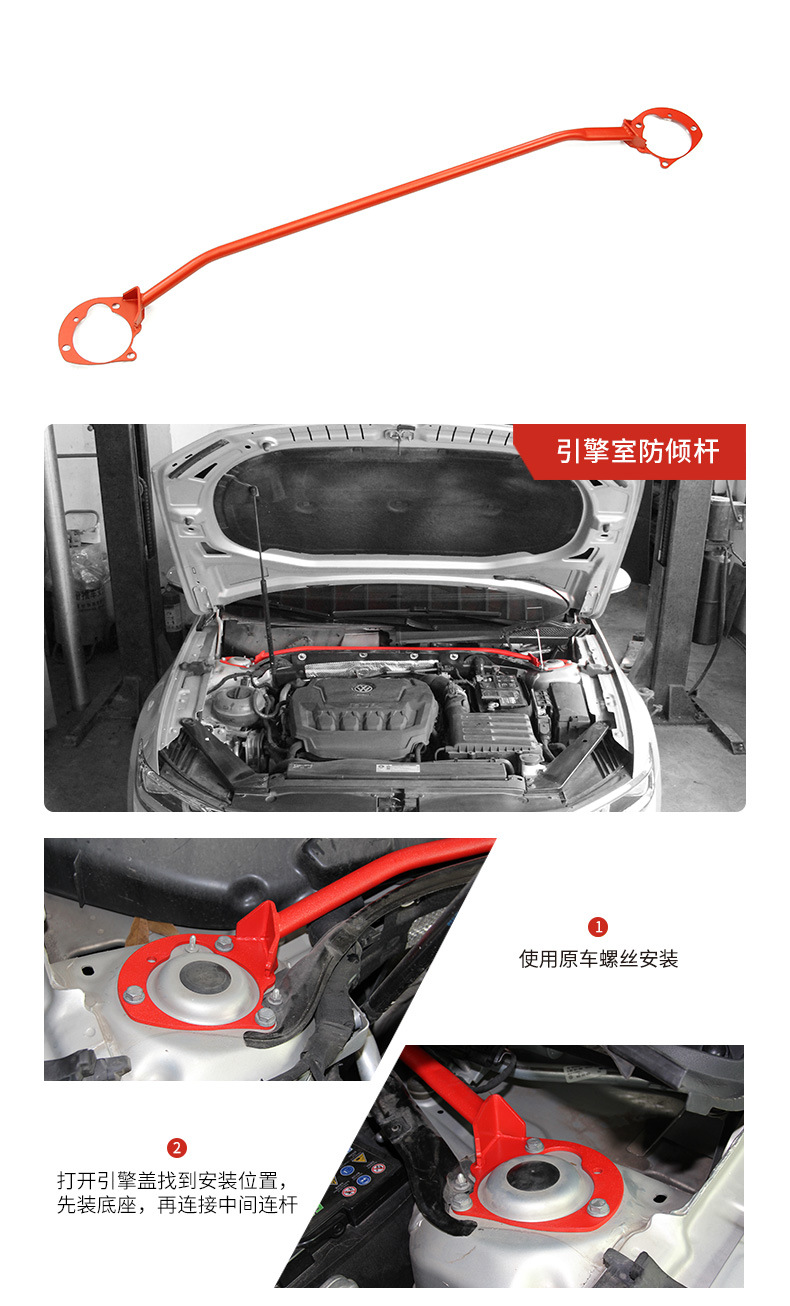 引擎室防倾杆

1
使用原车螺丝安装

2
打开引擎盖找到安装位置，先装底座，再连接中间连杆