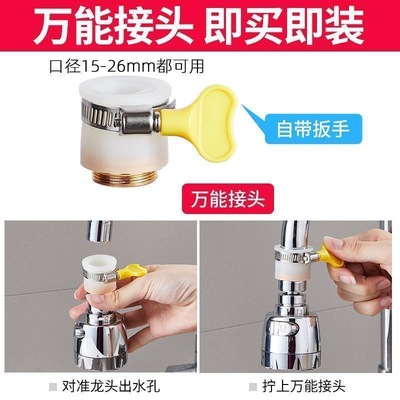 万能接头 即买即装

口径15-26mm都可用

自带扳手

万能接头

对准龙头出水孔

拧上万能接头