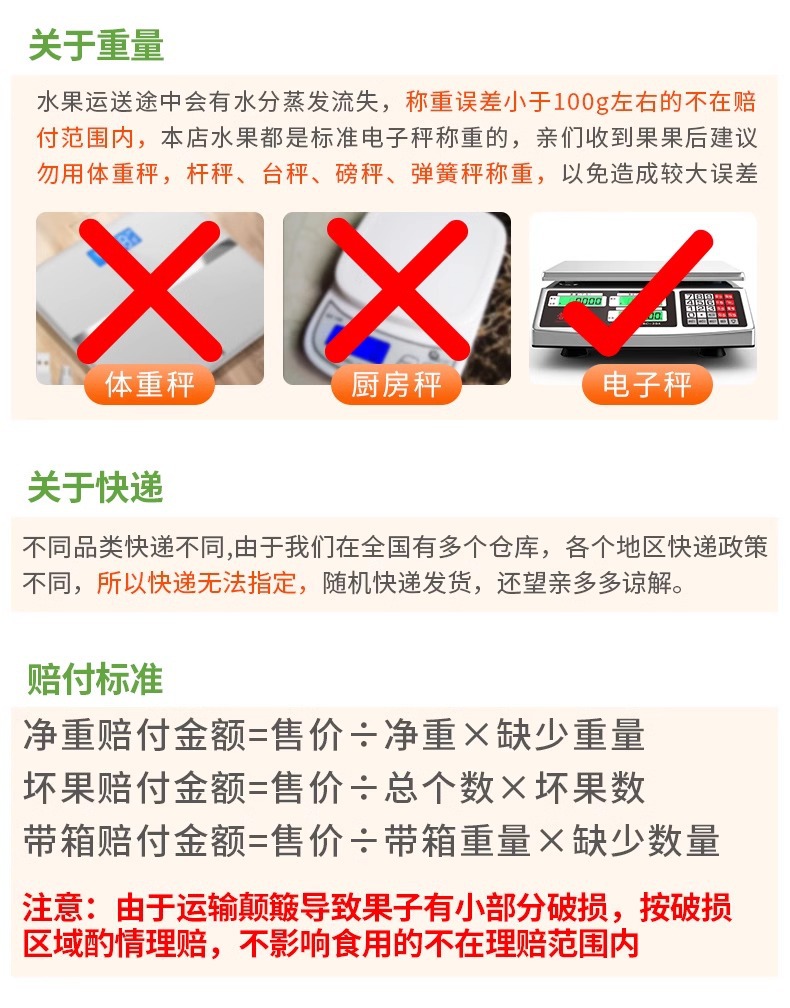 关于重量

水果运送途中会有水分蒸发流失，称重误差小于100g左右的不在赔付范围内，本店水果都是标准电子秤称重的，亲们收到果果后建议勿用体重秤，杆秤、台秤、磅秤、弹簧秤称重，以免造成较大误差

体重秤

厨房秤

电子秤

关于快递

不同品类快递不同,由于我们在全国有多个仓库，各个地区快递政策不同，所以快递无法指定，随机快递发货，还望亲多多谅解。

赔付标准

净重赔付金额=售价÷净重×缺少重量

坏果赔付金额=售价÷总个数×坏果数

带箱赔付金额=售价÷带箱重量×缺少数量

注意：由于运输颠簸导致果子有小部分破损，按破损区域酌情理赔，不影响食用的不在理赔范围内