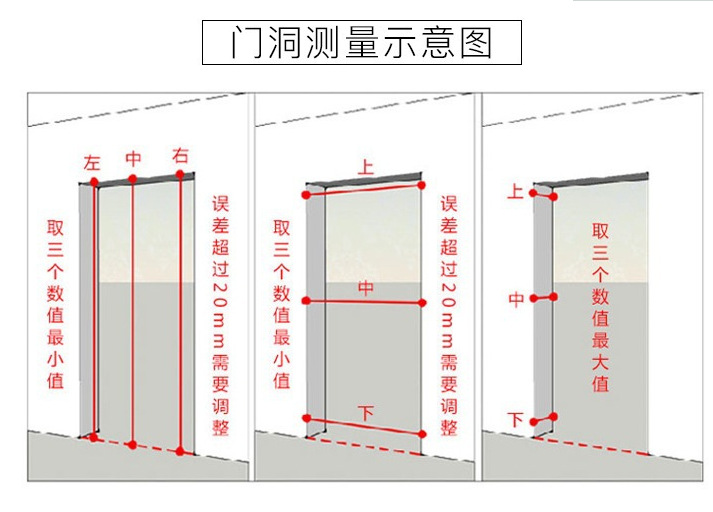 门洞测量示意图

左 中 右

取三个数值最小值

误差超过20mm需要调整

上

中

下

取三个数值最小值

误差超过20mm需要调整

上

中

下

取三个数值最大值