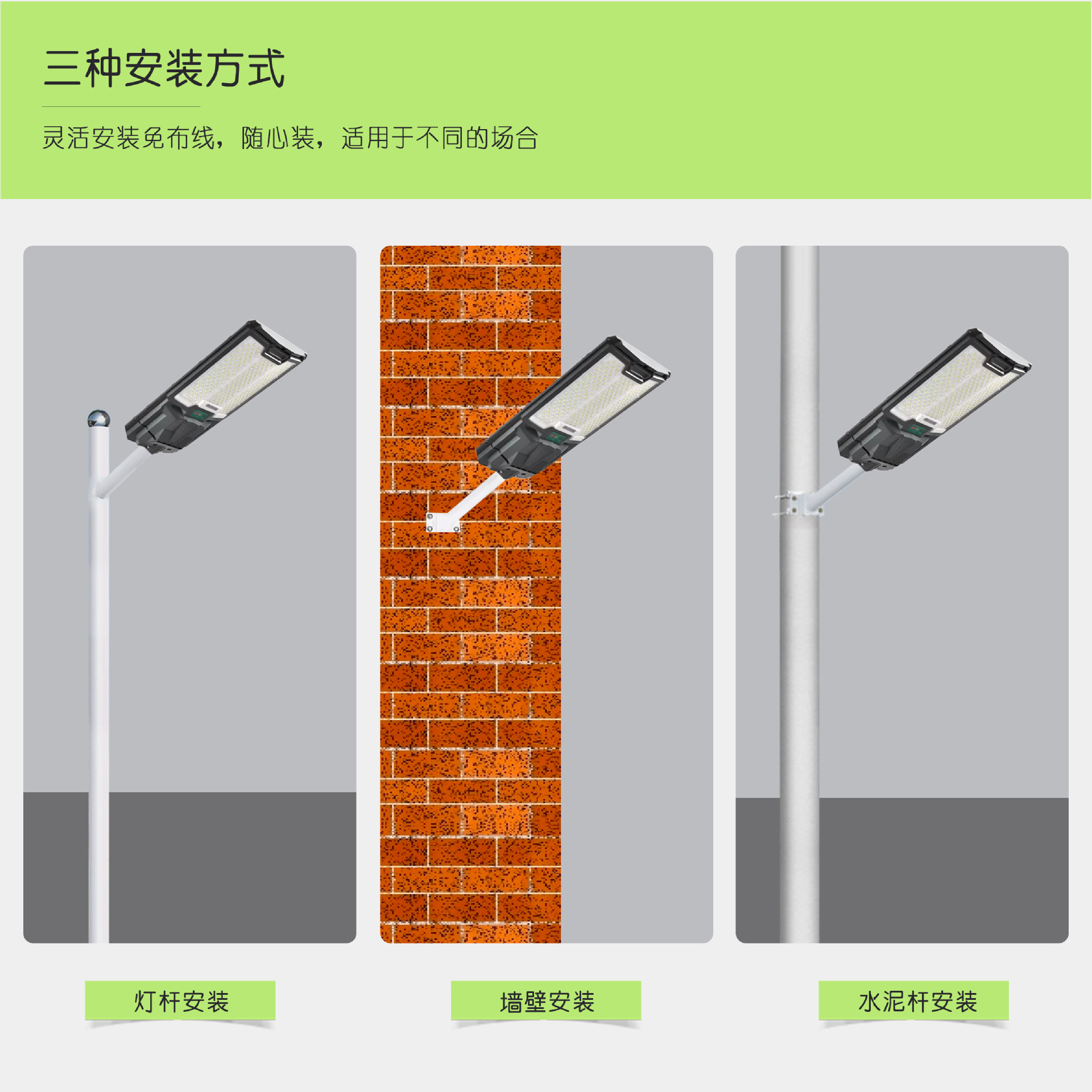 三种安装方式

灵活安装免布线，随心装，适用于不同的场合

灯杆安装

墙壁安装

水泥杆安装