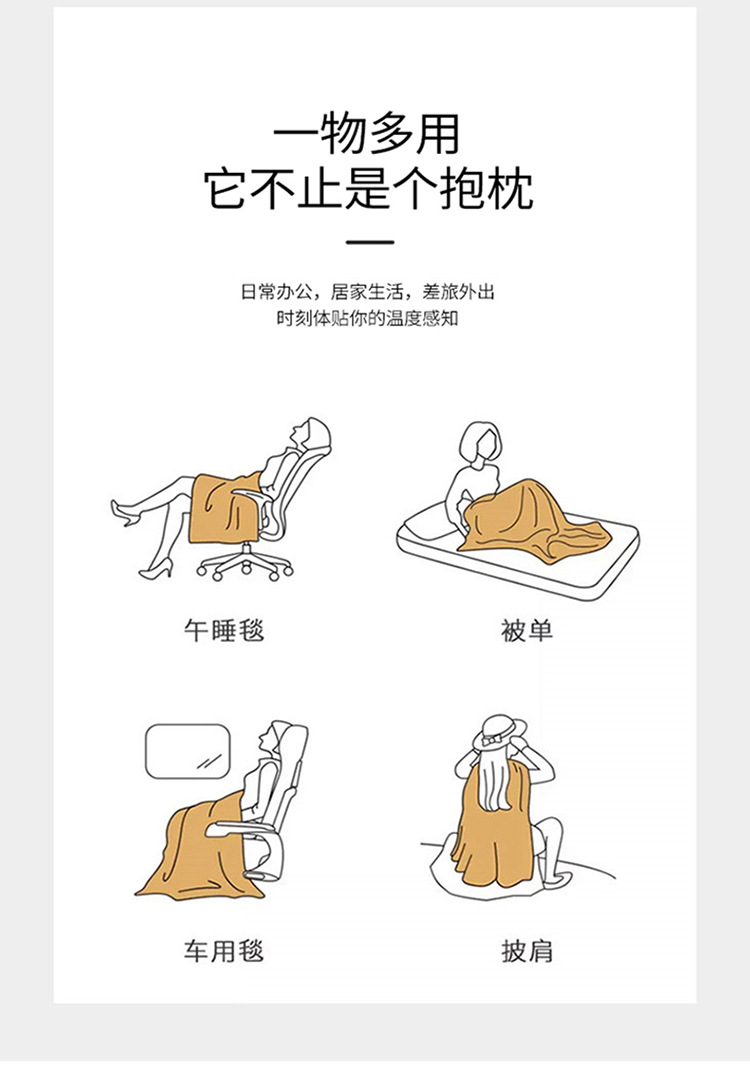 一物多用
它不止是个抱枕

日常办公，居家生活，差旅外出
时刻体贴你的温度感知

午睡毯

被单

车用毯

披肩