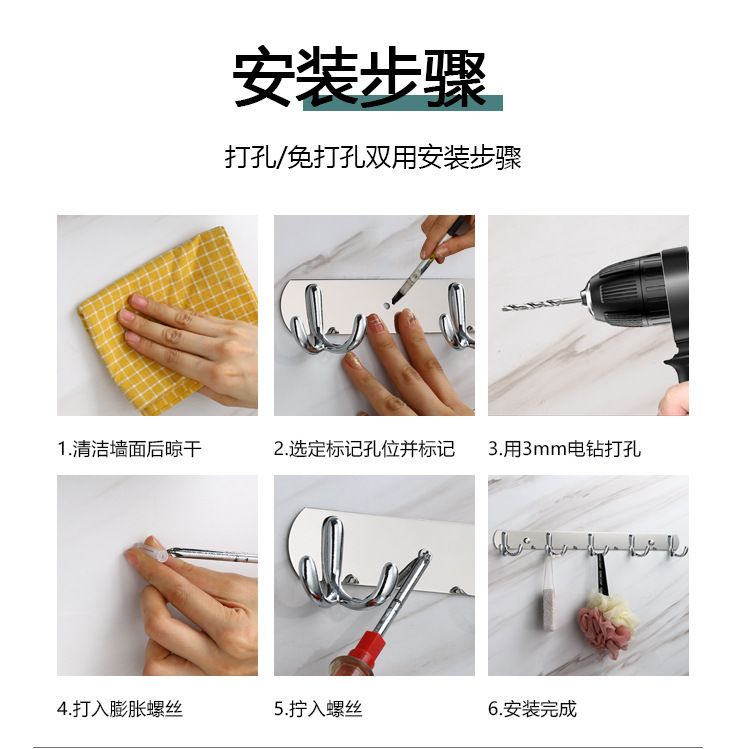 安装步骤

打孔/免打孔双用安装步骤

1.清洁墙面后晾干

2.选定标记孔位并标记

3.用3mm电钻打孔

4.打入膨胀螺丝

5.拧入螺丝

6.安装完成