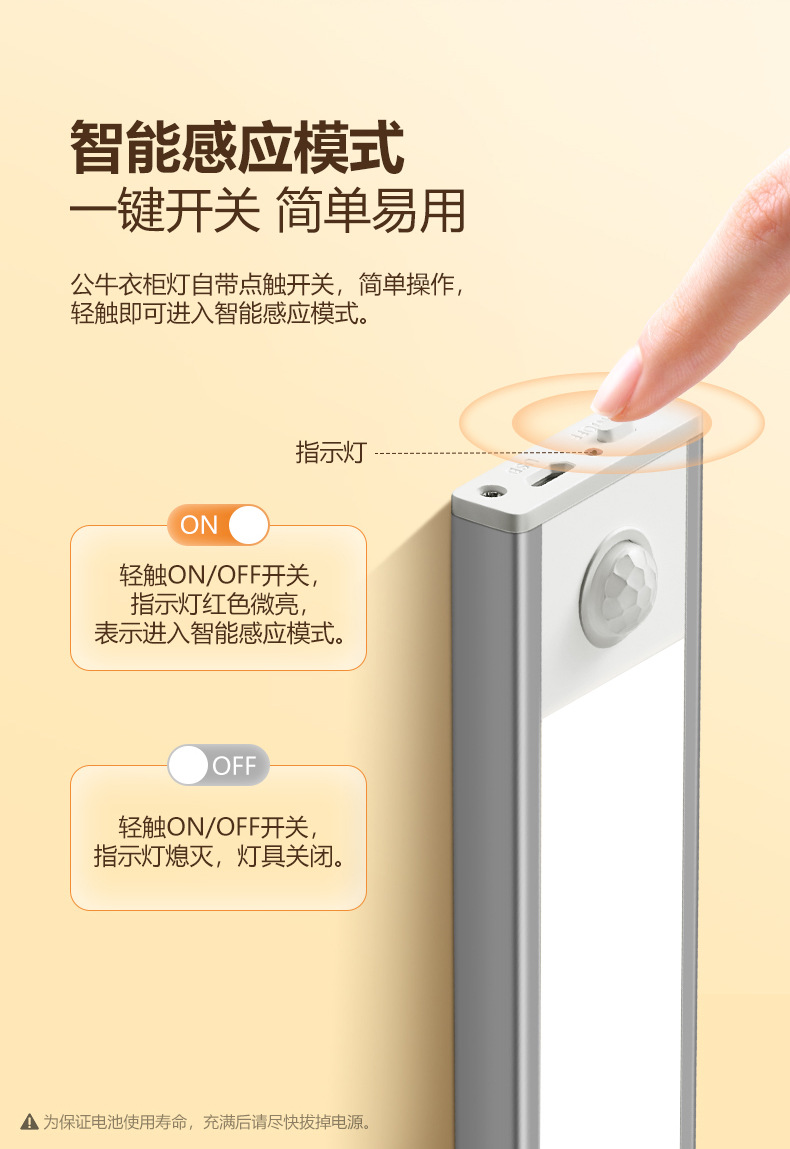 智能感应模式
一键开关 简单易用

公牛衣柜灯自带点触开关，简单操作，轻触即可进入智能感应模式。

指示灯

ON

轻触ON/OFF开关，指示灯红色微亮，表示进入智能感应模式。

OFF

轻触ON/OFF开关，指示灯熄灭，灯具关闭。

为保证电池使用寿命，充满后请尽快拔掉电源。