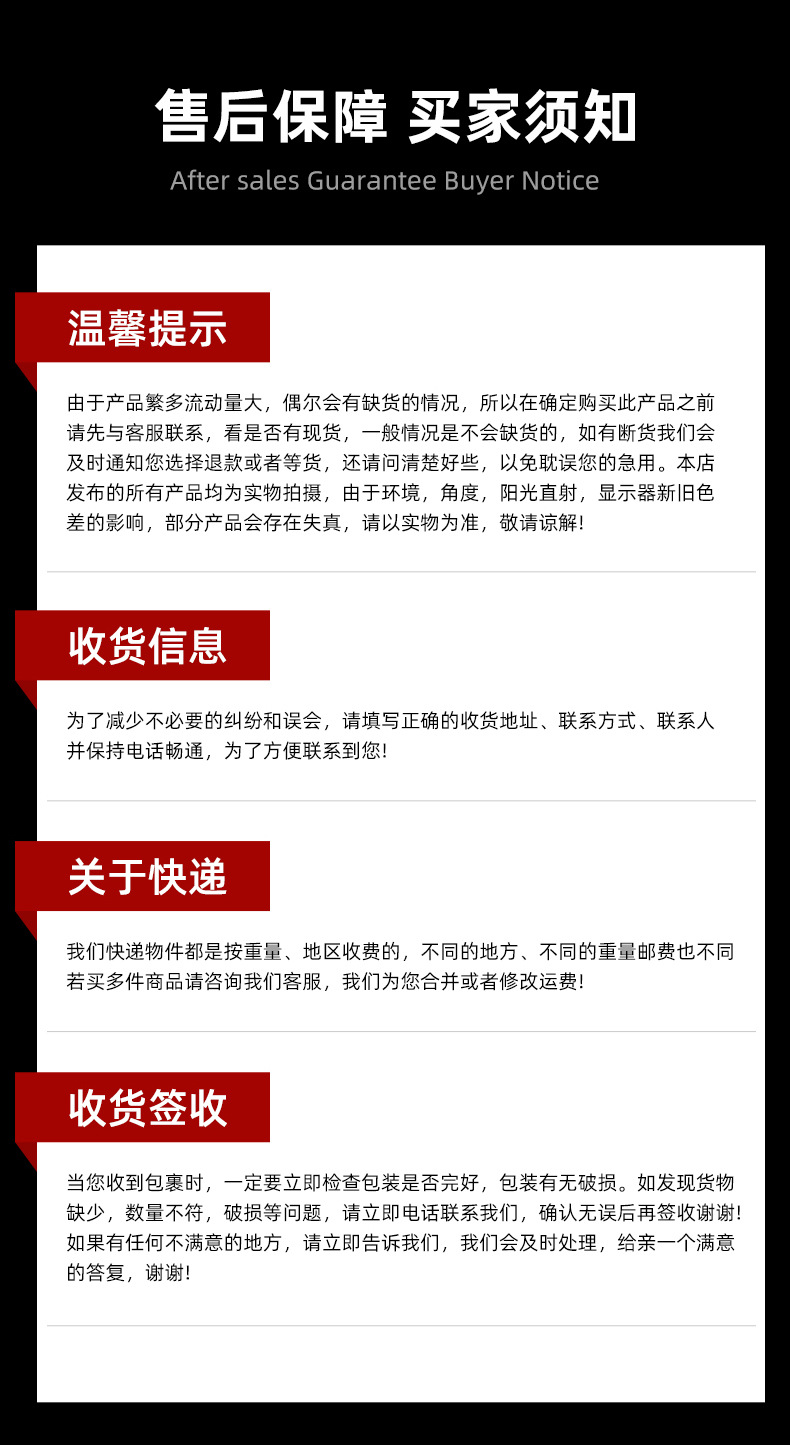 售后保障 买家须知

After sales Guarantee Buyer Notice

温馨提示

由于产品繁多流动量大，偶尔会有缺货的情况，所以在确定购买此产品之前请先与客服联系，看是否有现货，一般情况是不会缺货的，如有断货我们会及时通知您选择退款或者等货，还请问清楚好些，以免耽误您的急用。本店发布的所有产品均为实物拍摄，由于环境，角度，阳光直射，显示器新旧色差的影响，部分产品会存在失真，请以实物为准，敬请谅解!

收货信息

为了减少不必要的纠纷和误会，请填写正确的收货地址、联系方式、联系人并保持电话畅通，为了方便联系到您!

关于快递

我们快递物件都是按重量、地区收费的，不同的地方、不同的重量邮费也不同若买多件商品请咨询我们客服，我们为您合并或者修改运费!

收货签收

当您收到包裹时，一定要立即检查包装是否完好，包装有无破损。如发现货物缺少，数量不符，破损等问题，请立即电话联系我们，确认无误后再签收谢谢!如果有任何不满意的地方，请立即告诉我们，我们会及时处理，给亲一个满意的答复，谢谢!