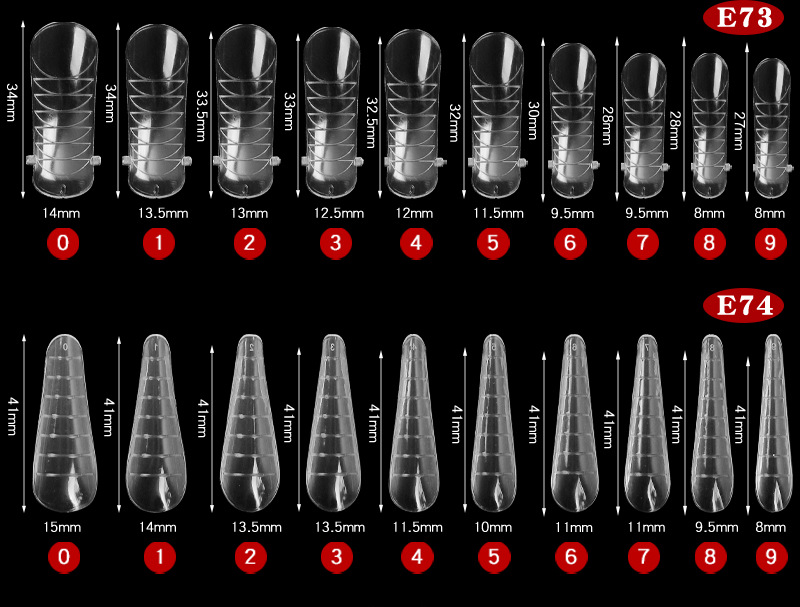 E73

34mm 34mm 33.5mm 33mm 32.5mm 32mm 30mm 28mm 28mm 27mm

14mm 13.5mm 13mm 12.5mm 12mm 11.5mm 9.5mm 9.5mm 8mm 8mm

0 1 2 3 4 5 6 7 8 9

E74

41mm 41mm 41mm 41mm 41mm 41mm 41mm 41mm 41mm 41mm

15mm 14mm 13.5mm 13.5mm 11.5mm 10mm 11mm 11mm 9.5mm 8mm

0 1 2 3 4 5 6 7 8 9