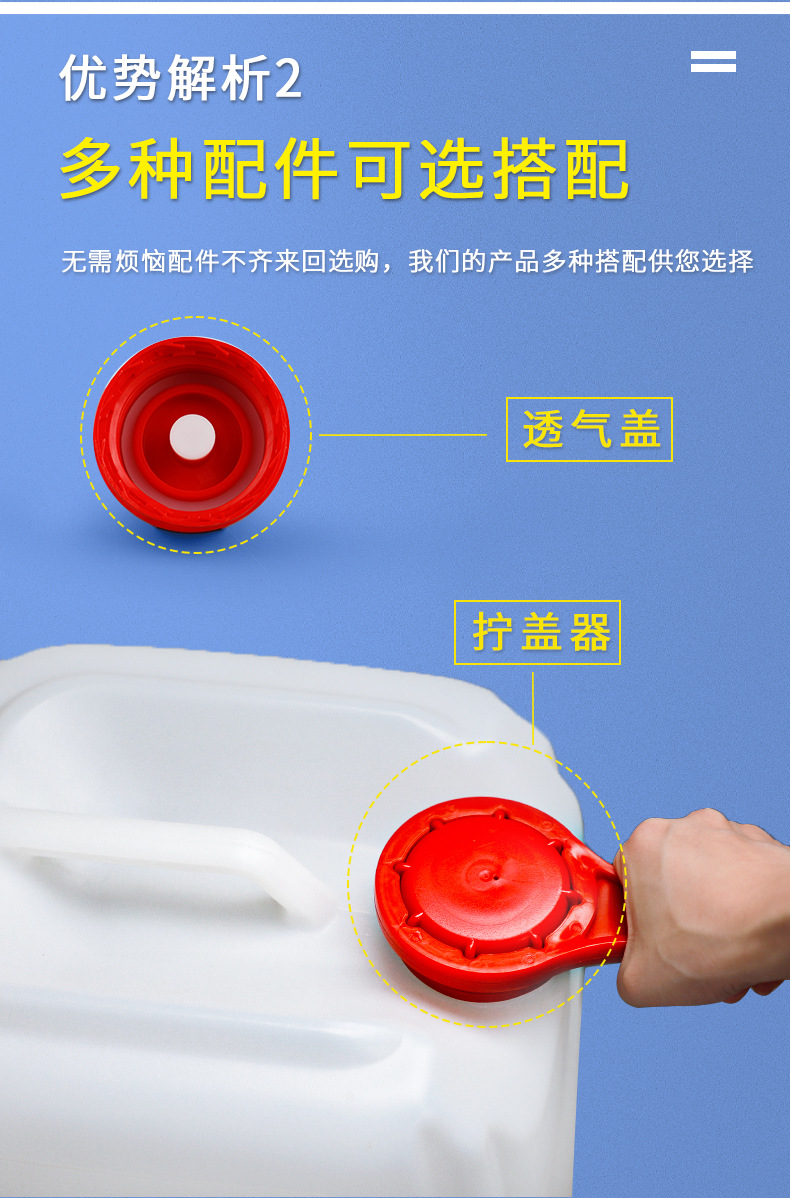 优势解析2

多种配件可选搭配

无需烦恼配件不齐来回选购，我们的产品多种搭配供您选择

透气盖

拧盖器