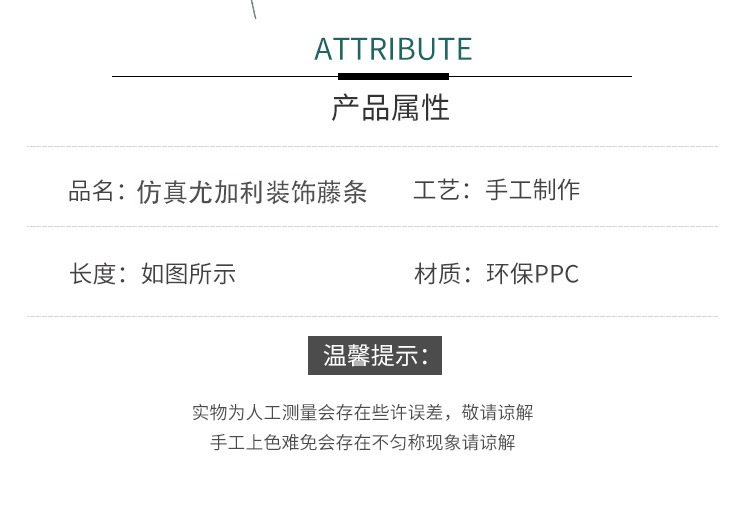 ATTRIBUTE

产品属性

品名：仿真尤加利装饰藤条

工艺：手工制作

长度：如图所示

材质：环保PPC

温馨提示：

实物为人工测量会存在些许误差，敬请谅解
手工上色难免会存在不匀称现象请谅解