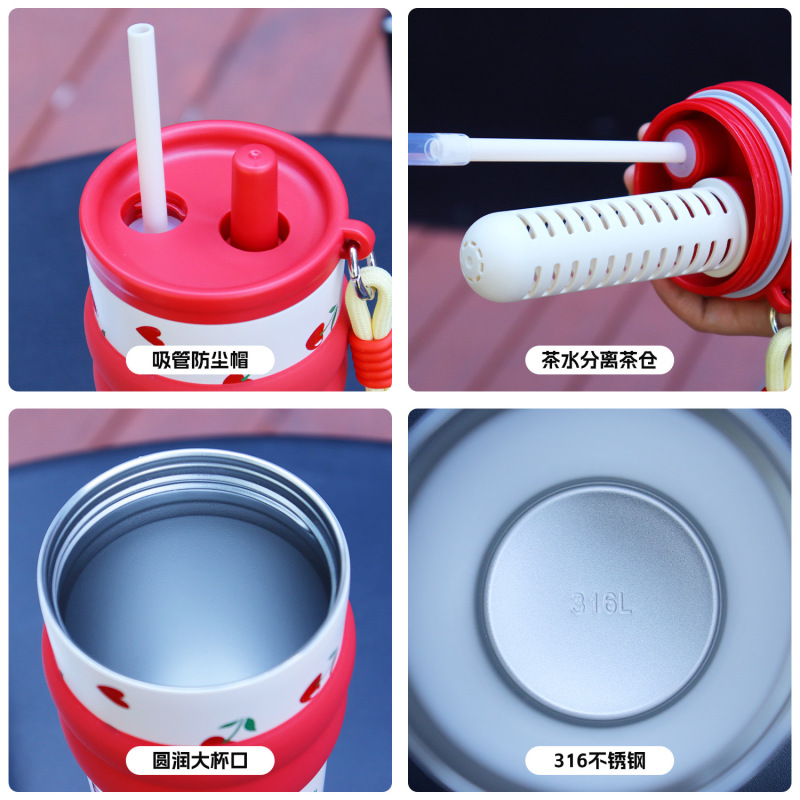 吸管防尘帽

茶水分离茶仓

圆润大杯口

316L

316不锈钢