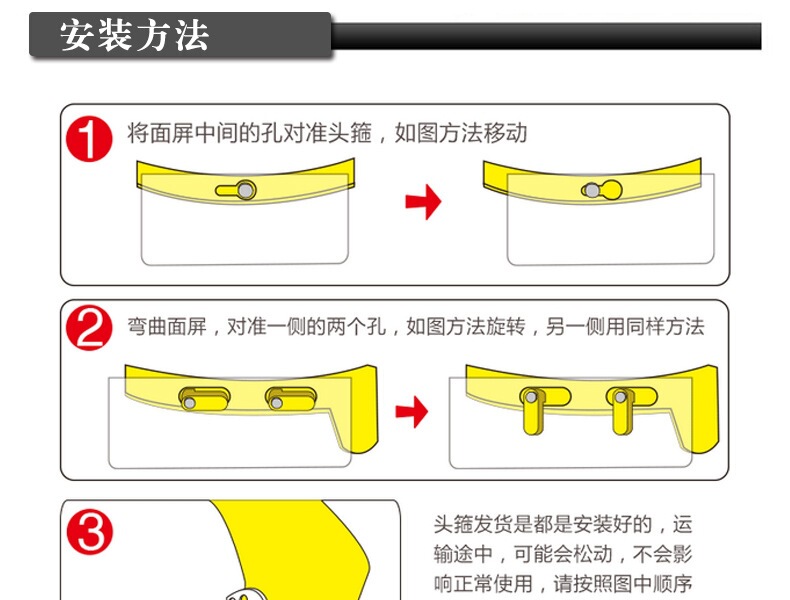 安装方法

1 将面屏中间的孔对准头箍，如图方法移动

2 弯曲面屏，对准一侧的两个孔，如图方法旋转，另一侧用同样方法

3

头箍发货是都是安装好的，运输途中，可能会松动，不会影响正常使用，请按照图中顺序