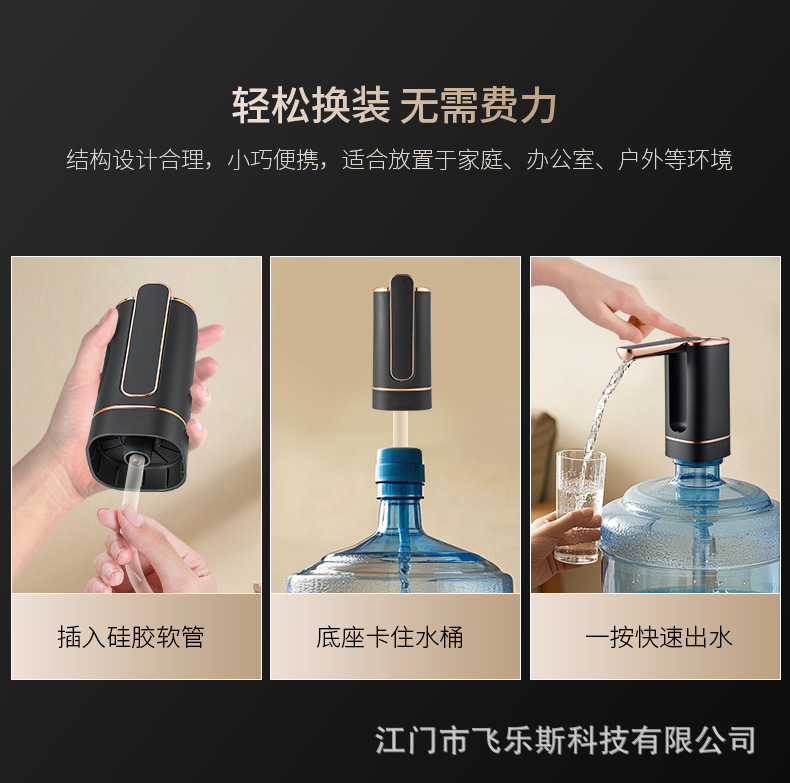 轻松换装 无需费力

结构设计合理，小巧便携，适合放置于家庭、办公室、户外等环境

插入硅胶软管

底座卡住水桶

一按快速出水

江门市飞乐斯科技有限公司