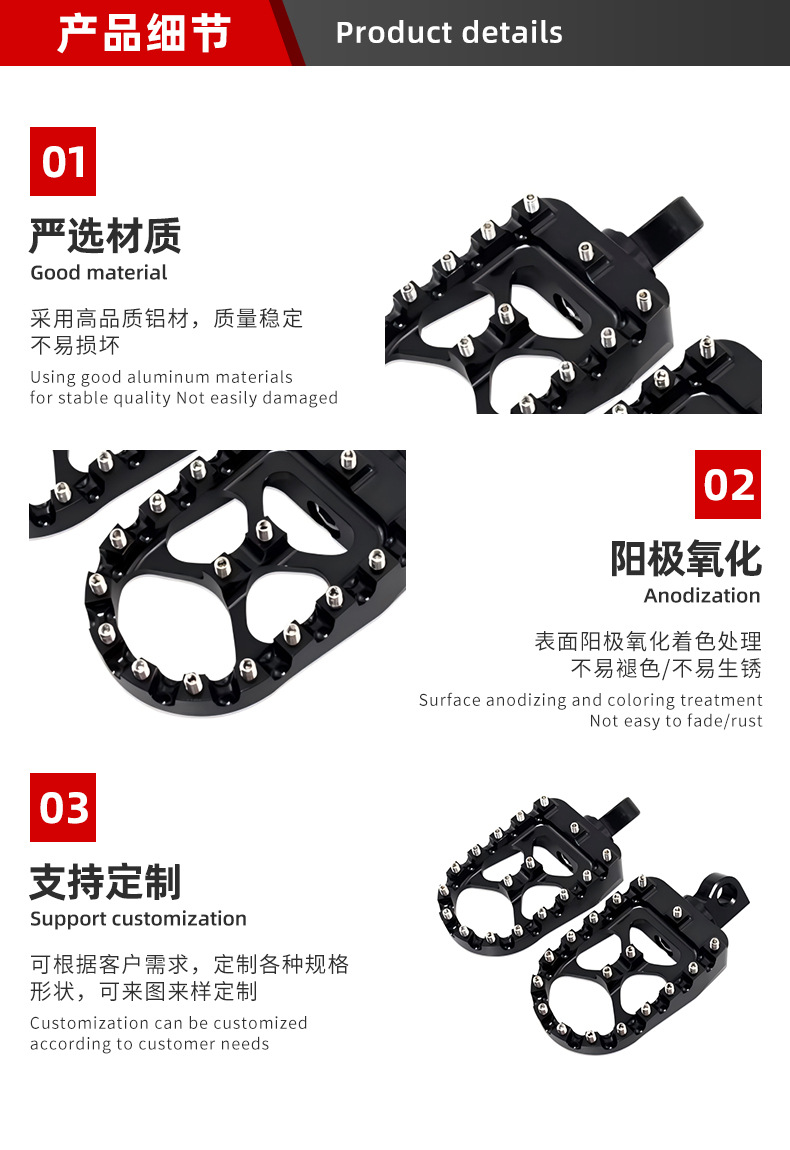 产品细节 Product details

01

严选材质
Good material

采用高品质铝材，质量稳定
不易损坏

Using good aluminum materials
for stable quality Not easily damaged

02

阳极氧化
Anodization

表面阳极氧化着色处理
不易褪色/不易生锈

Surface anodizing and coloring treatment
Not easy to fade/rust

03

支持定制
Support customization

可根据客户需求，定制各种规格
形状，可来图来样定制

Customization can be customized
according to customer needs