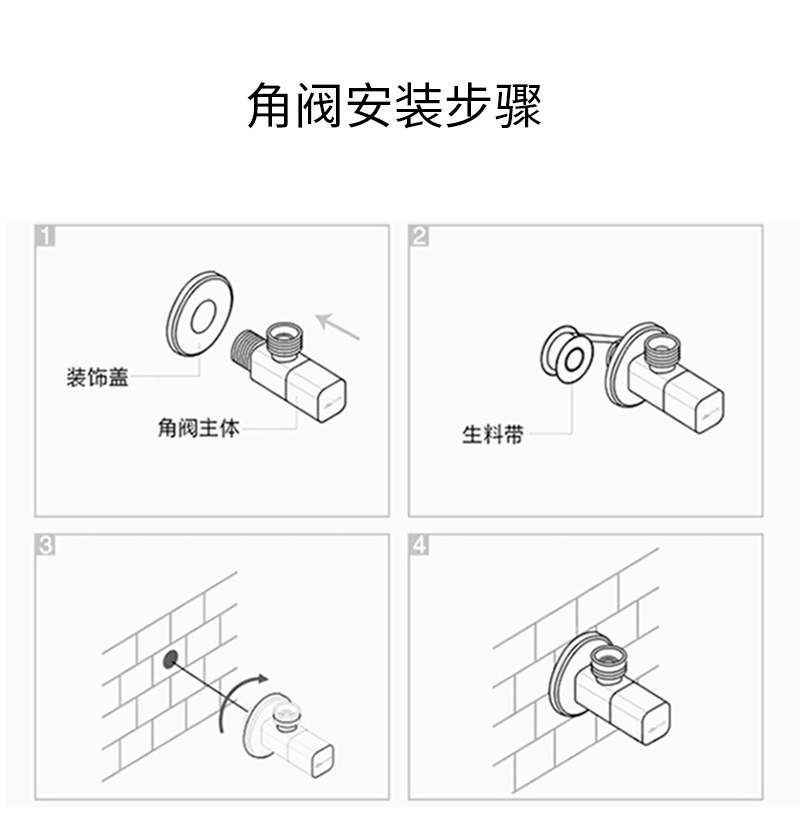 角阀安装步骤

1

装饰盖

角阀主体

2

生料带

3

4