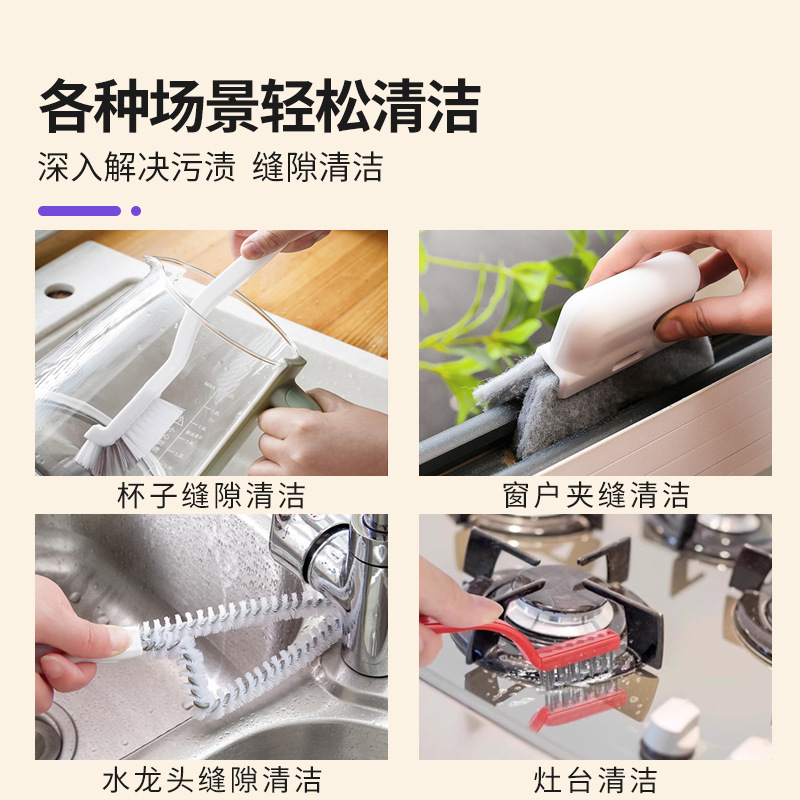 各种场景轻松清洁

深入解决污渍 缝隙清洁

杯子缝隙清洁

窗户夹缝清洁

水龙头缝隙清洁

灶台清洁