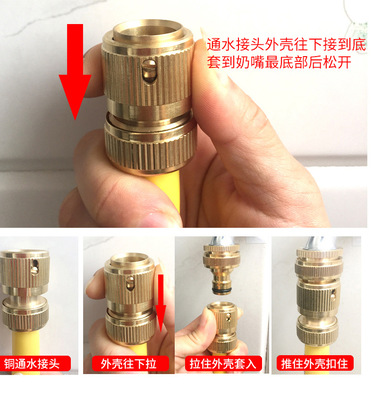 通水接头外壳往下接到底
套到奶嘴最底部后松开

铜通水接头

外壳往下拉

拉住外壳套入

推住外壳扣住