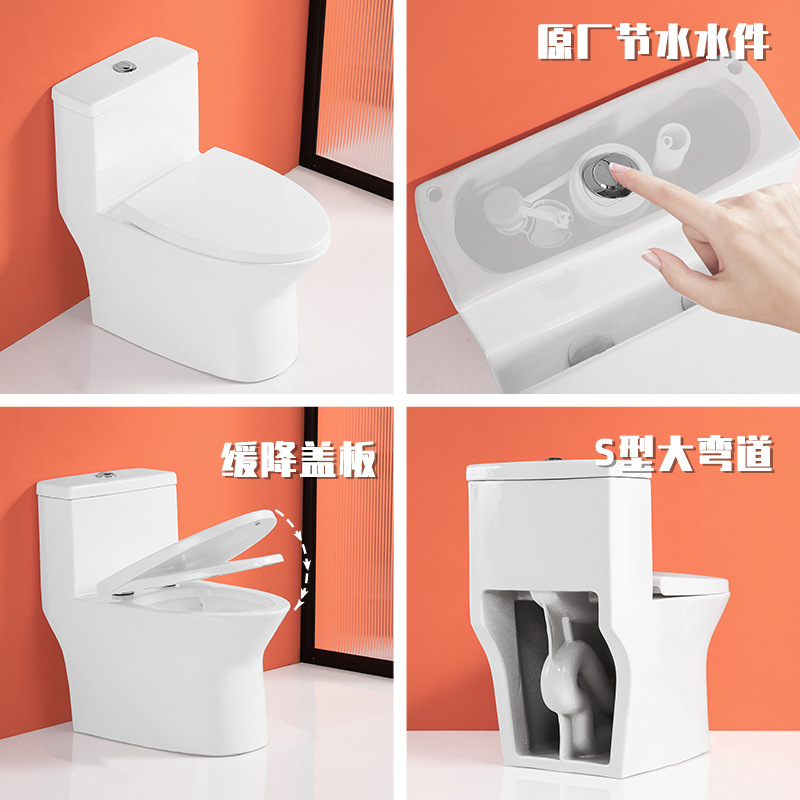 原厂节水水件

缓降盖板

S型大弯道