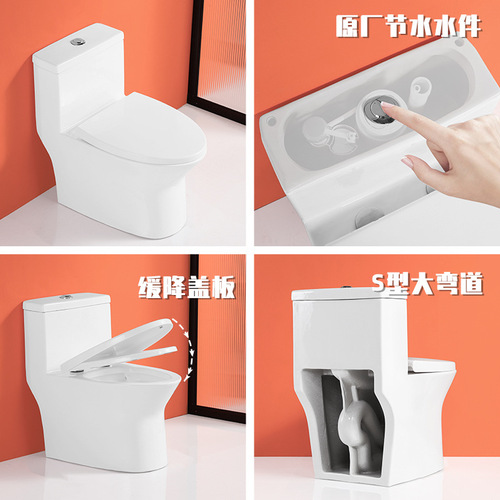 原厂节水水件

缓降盖板

S型大弯道