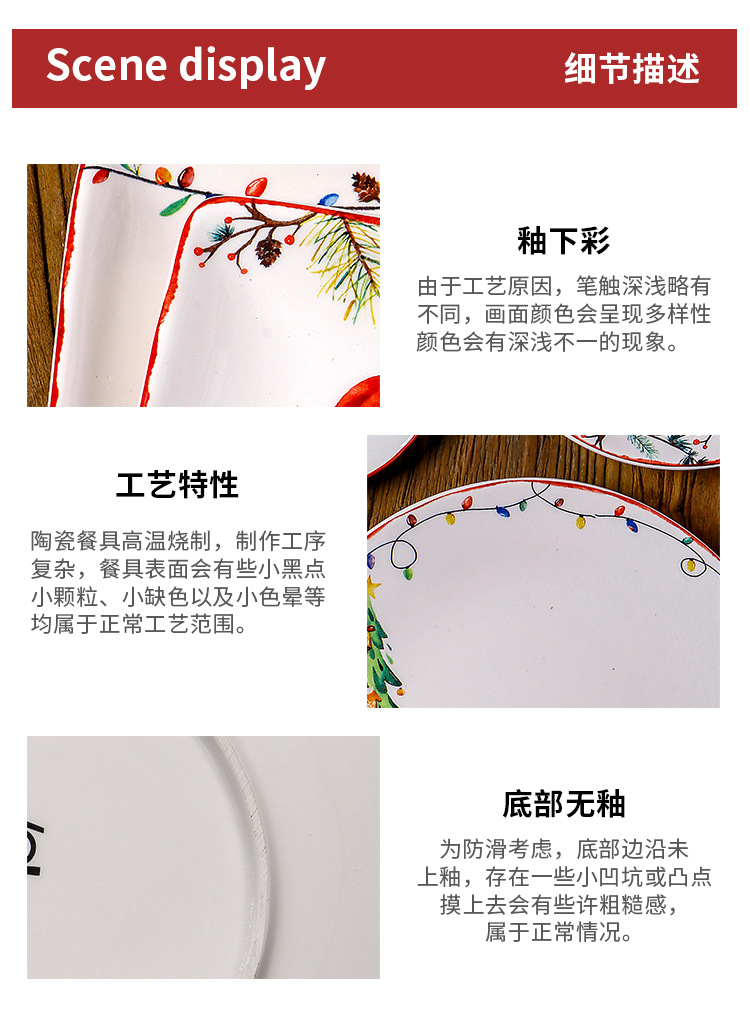 Scene display

细节描述

釉下彩

由于工艺原因，笔触深浅略有不同，画面颜色会呈现多样性颜色会有深浅不一的现象。

工艺特性

陶瓷餐具高温烧制，制作工序复杂，餐具表面会有些小黑点小颗粒、小缺色以及小色晕等均属于正常工艺范围。

底部无釉

为防滑考虑，底部边沿未上釉，存在一些小凹坑或凸点摸上去会有些许粗糙感，属于正常情况。