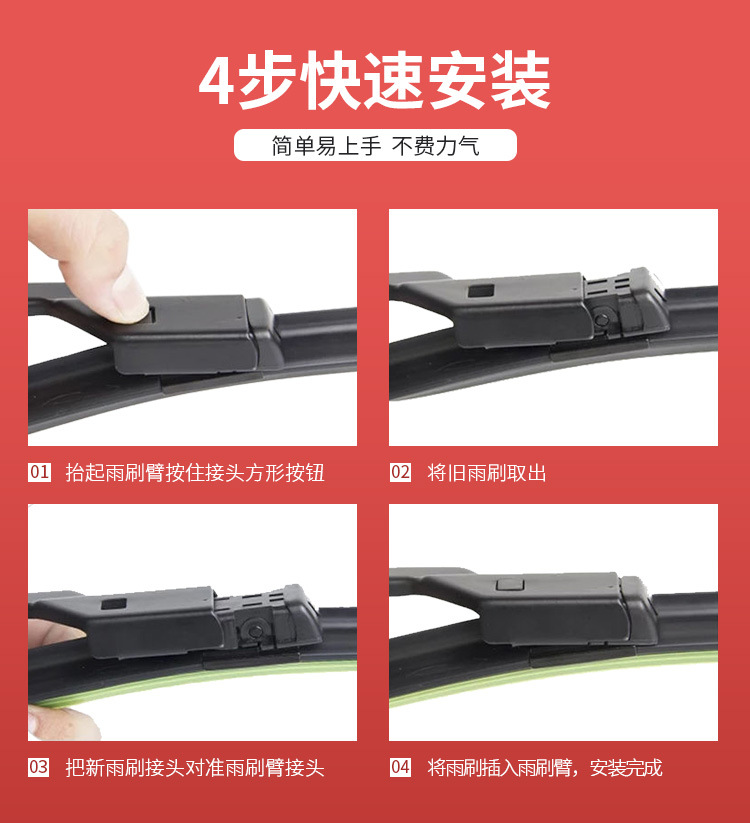 4步快速安装

简单易上手 不费力气

01 抬起雨刷臂按住接头方形按钮

02 将旧雨刷取出

03 把新雨刷接头对准雨刷臂接头

04 将雨刷插入雨刷臂，安装完成