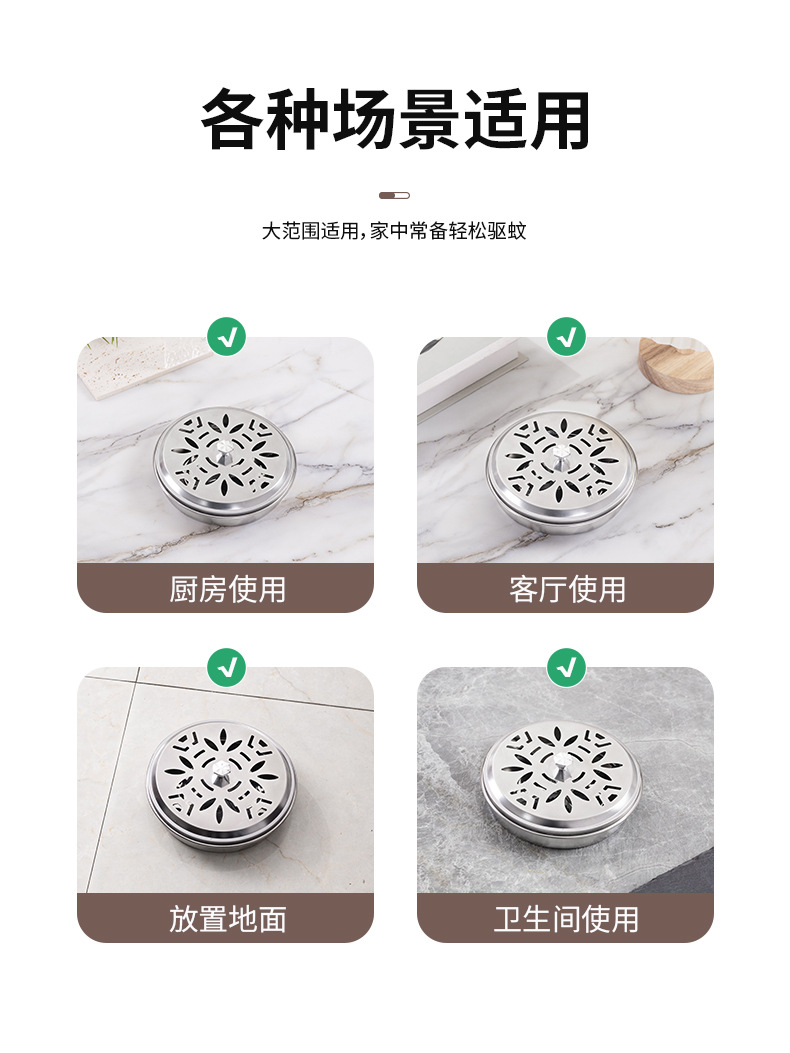 各种场景适用

大范围适用，家中常备轻松驱蚊

厨房使用

客厅使用

放置地面

卫生间使用