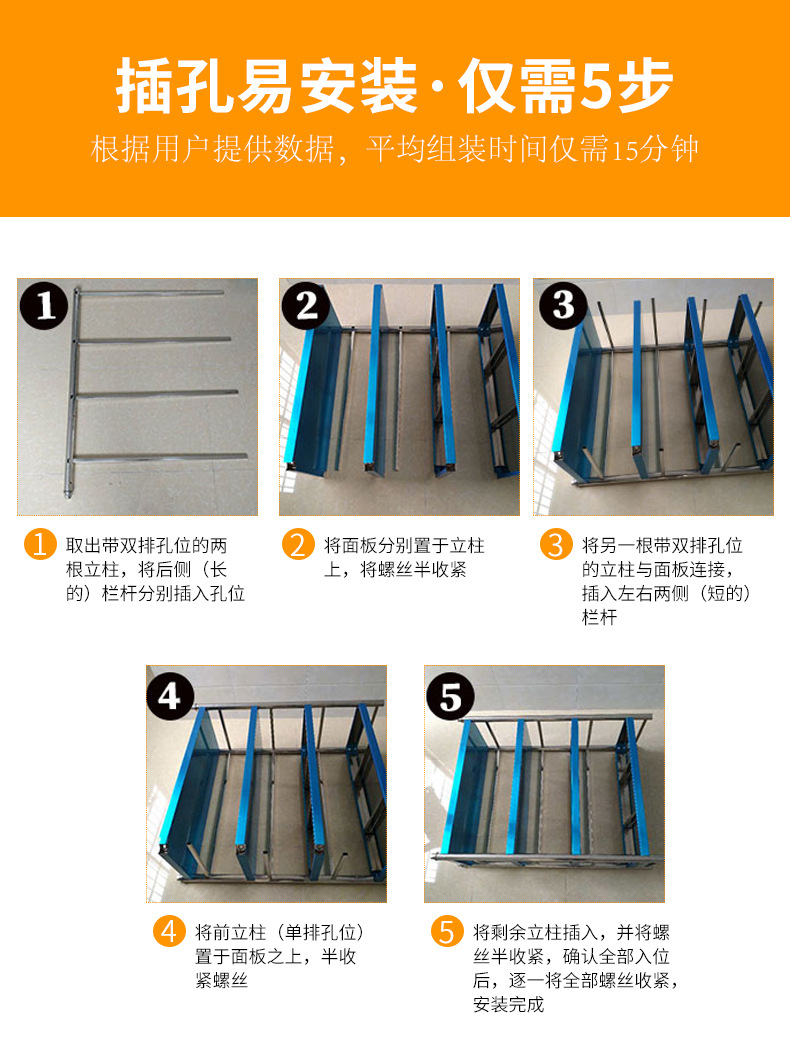 插孔易安装·仅需5步

根据用户提供数据，平均组装时间仅需15分钟

1

2

3

1 取出带双排孔位的两根立柱，将后侧（长的）栏杆分别插入孔位

2 将面板分别置于立柱上，将螺丝半收紧

3 将另一根带双排孔位的立柱与面板连接，插入左右两侧（短的）栏杆

4

5

4 将前立柱（单排孔位）置于面板之上，半收紧螺丝

5 将剩余立柱插入，并将螺丝半收紧，确认全部入位后，逐一将全部螺丝收紧，安装完成