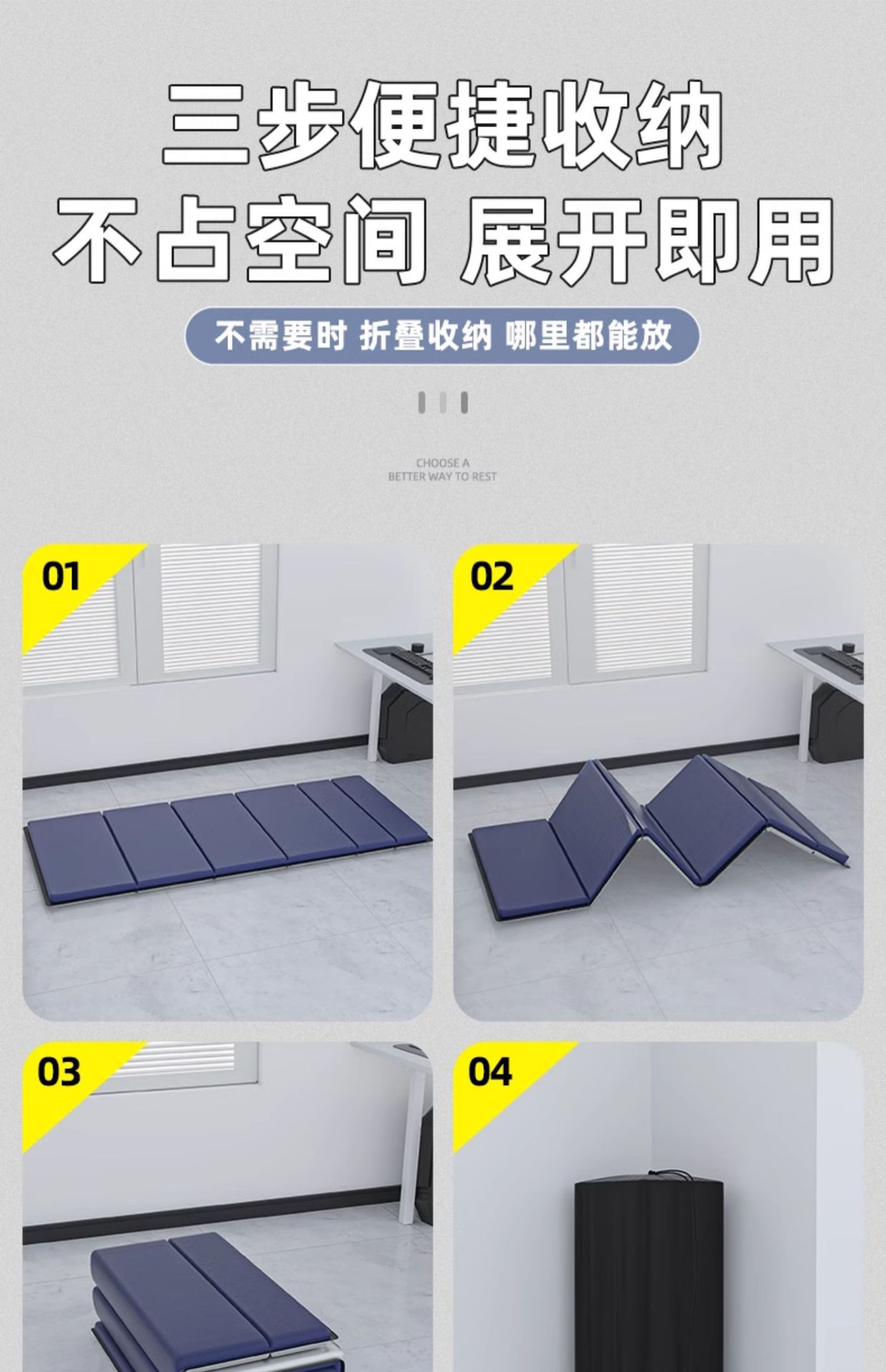 三步便捷收纳
不占空间 展开即用

不需要时 折叠收纳 哪里都能放

CHOOSE A
BETTER WAY TO REST

01

02

03

04