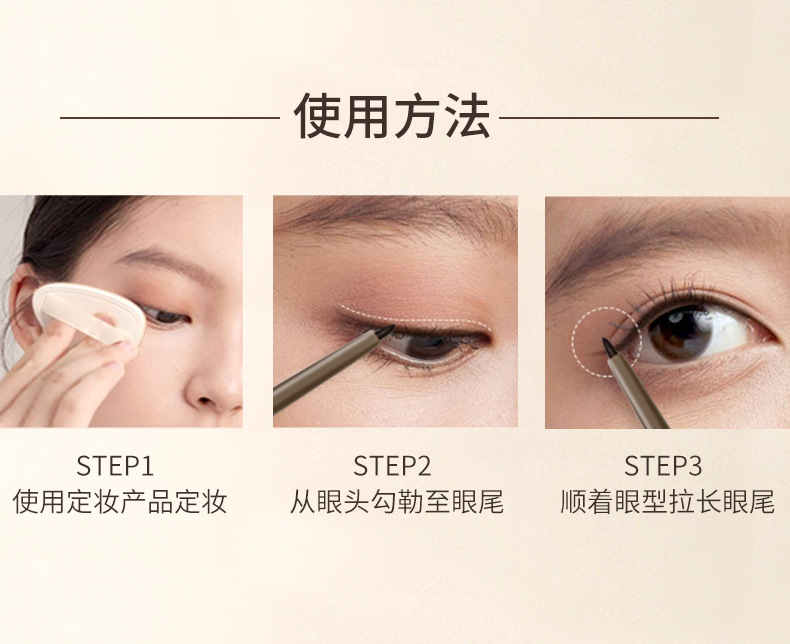 使用方法

STEP1
使用定妆产品定妆

STEP2
从眼头勾勒至眼尾

STEP3
顺着眼型拉长眼尾