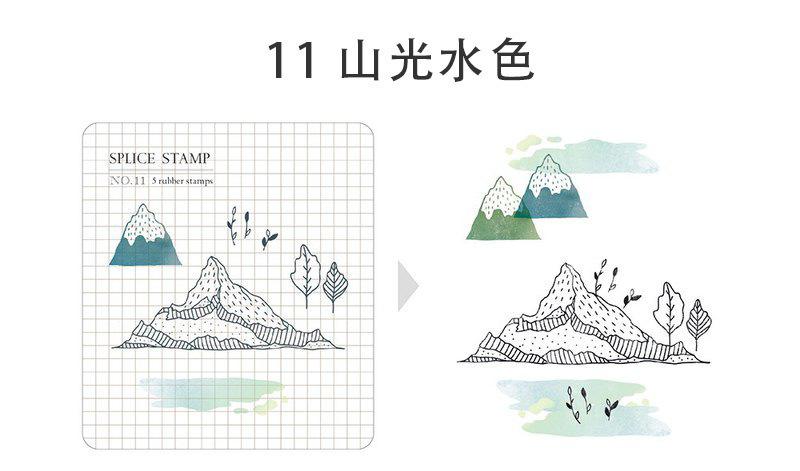 11 山光水色

SPLICE STAMP
NO.11 5 rubber stamps