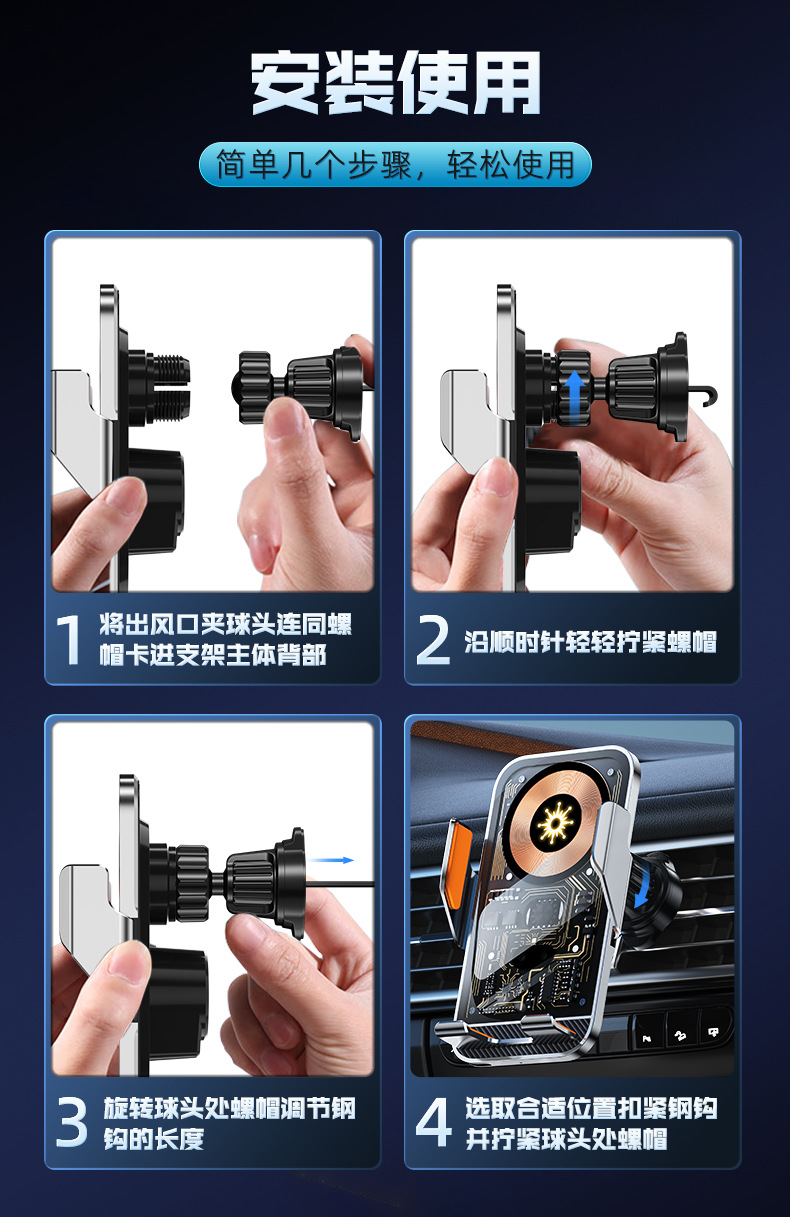 安装使用

简单几个步骤，轻松使用

1 将出风口夹球头连同螺帽卡进支架主体背部

2 沿顺时针轻轻拧紧螺帽

3 旋转球头处螺帽调节钢钩的长度

4 选取合适位置扣紧钢钩并拧紧球头处螺帽