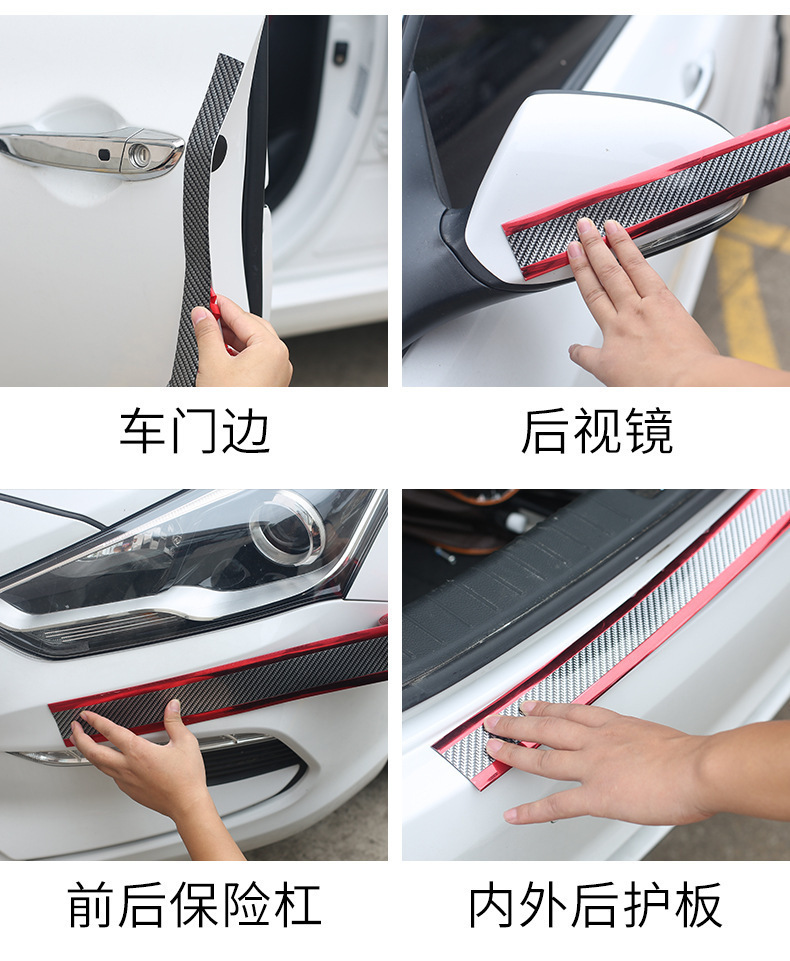 车门边

后视镜

前后保险杠

内外后护板