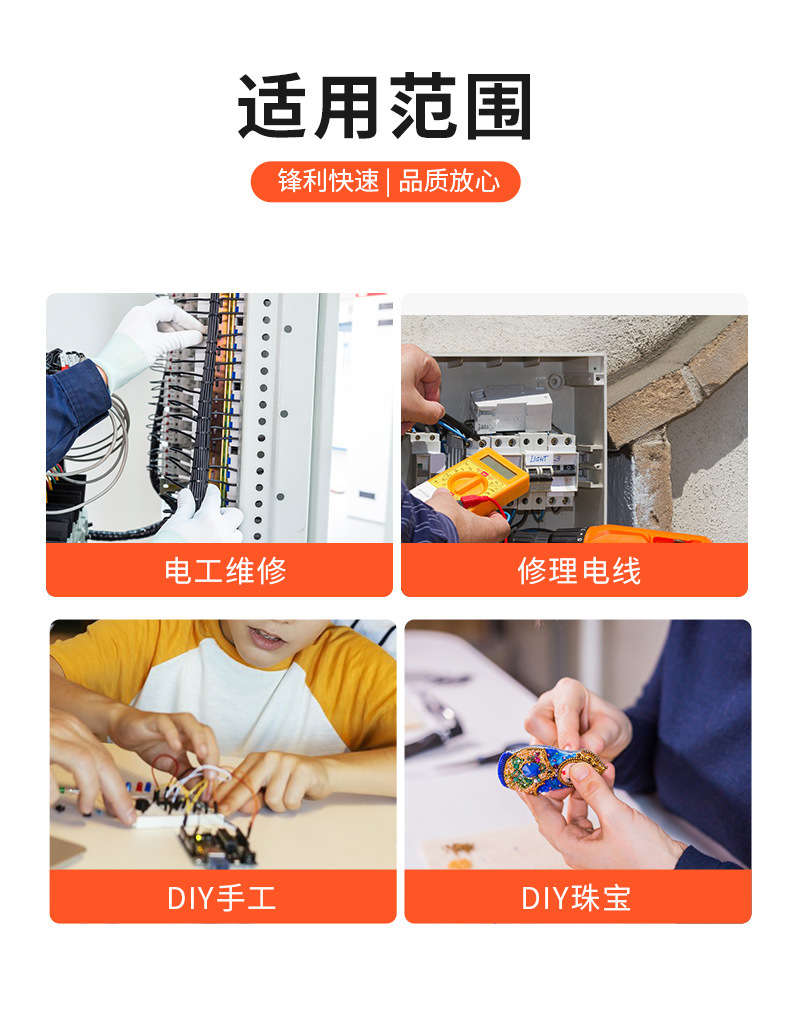 适用范围

锋利快速 | 品质放心

电工维修

修理电线

DIY手工

DIY珠宝