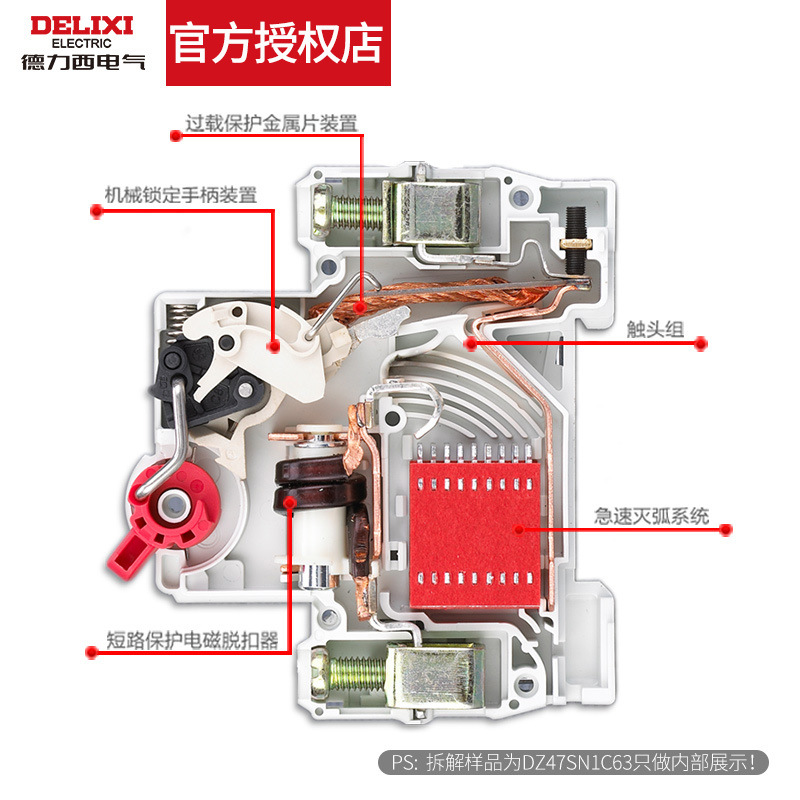 DELIXI
ELECTRIC
德力西电气

官方授权店

过载保护金属片装置

机械锁定手柄装置

触头组

急速灭弧系统

短路保护电磁脱扣器

PS: 拆解样品为DZ47SN1C63只做内部展示!