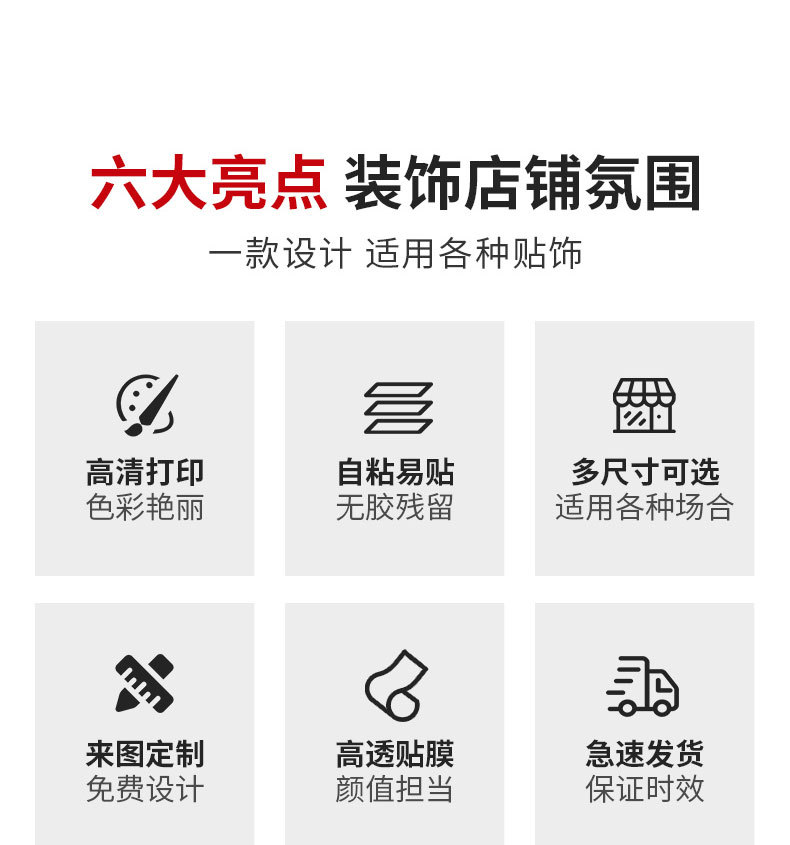 六大亮点 装饰店铺氛围

一款设计 适用各种贴饰

高清打印
色彩艳丽

自粘易贴
无胶残留

多尺寸可选
适用各种场合

来图定制
免费设计

高透贴膜
颜值担当

急速发货
保证时效