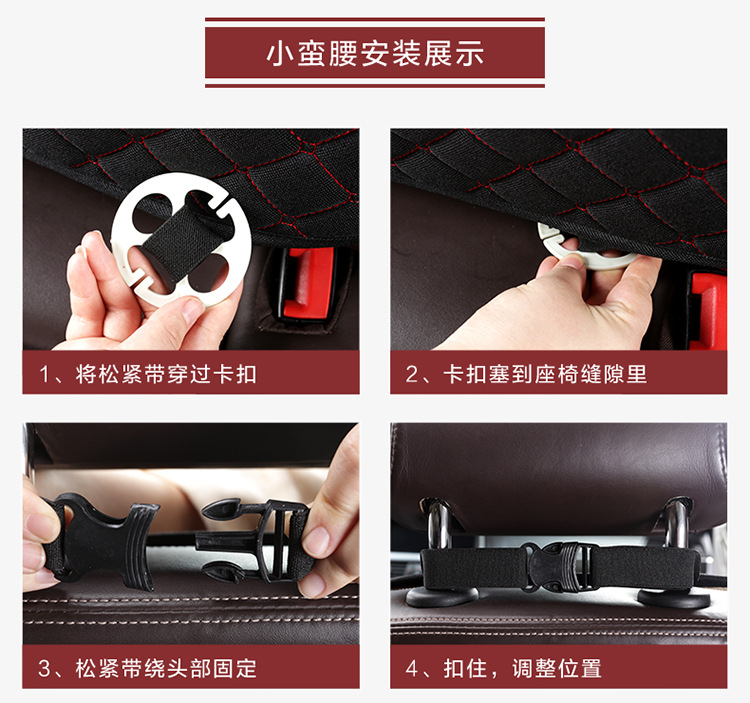 小蛮腰安装展示

1、将松紧带穿过卡扣

2、卡扣塞到座椅缝隙里

3、松紧带绕头部固定

4、扣住，调整位置